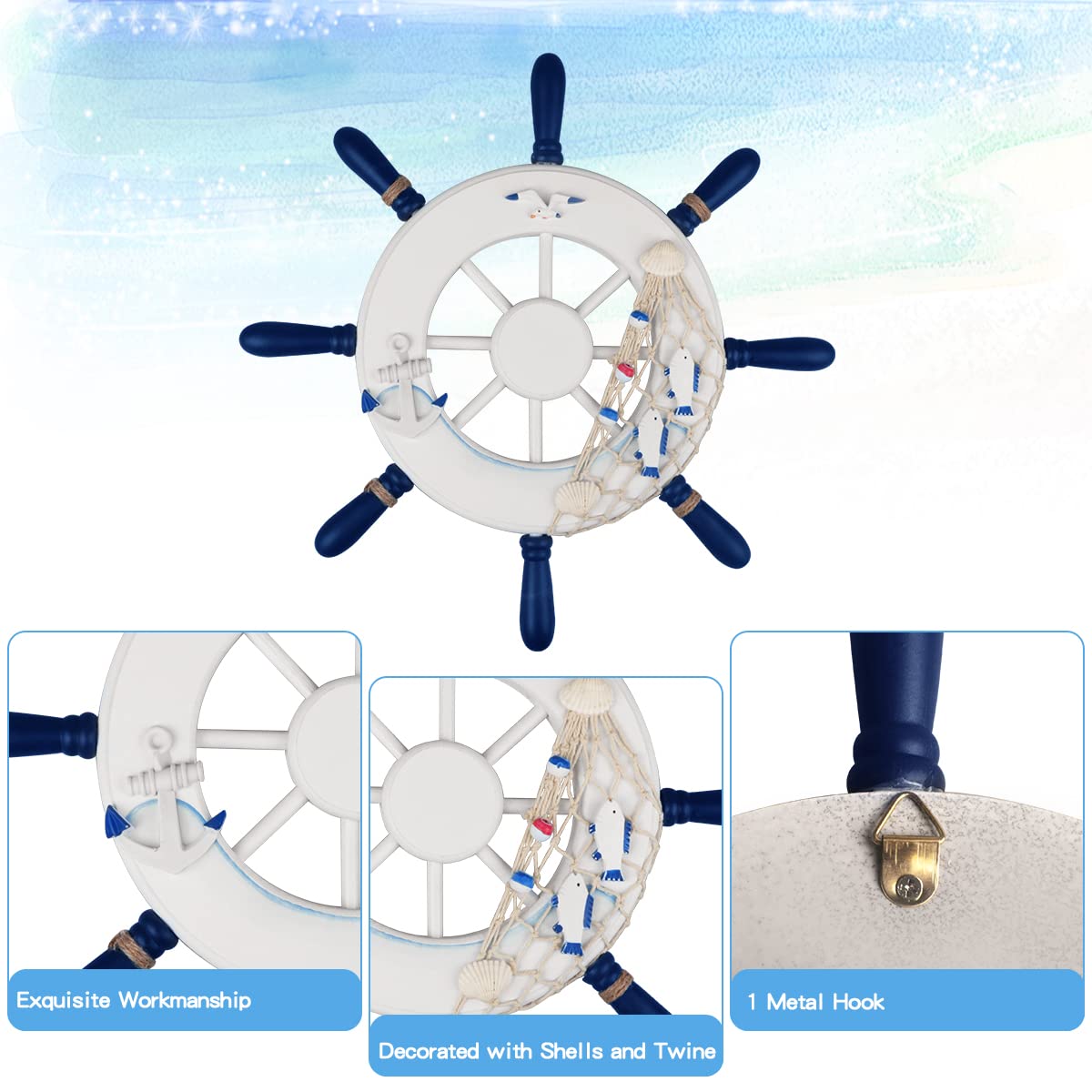 Exquisite Workmanship

Decorated with Shells and Twine

1 Metal Hook