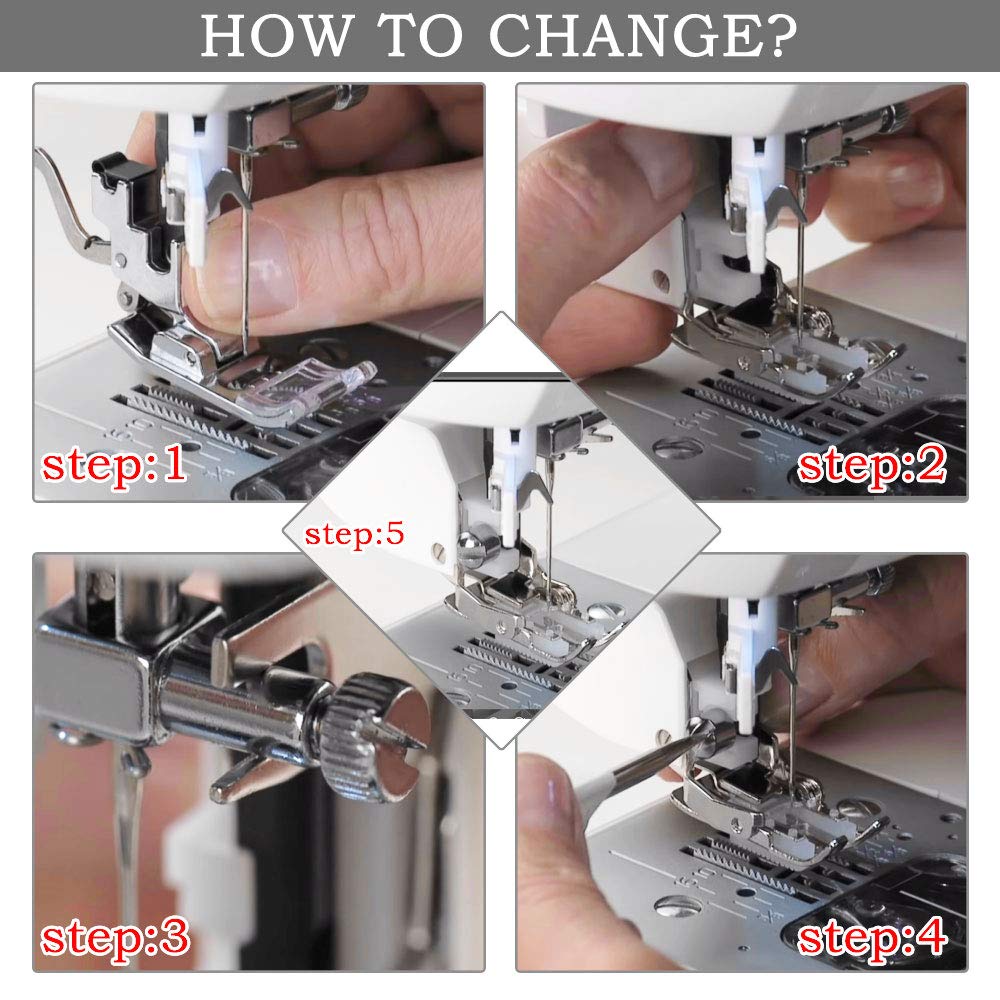 HOW TO CHANGE?

step:1

step:2

step:5

step:3

step:4