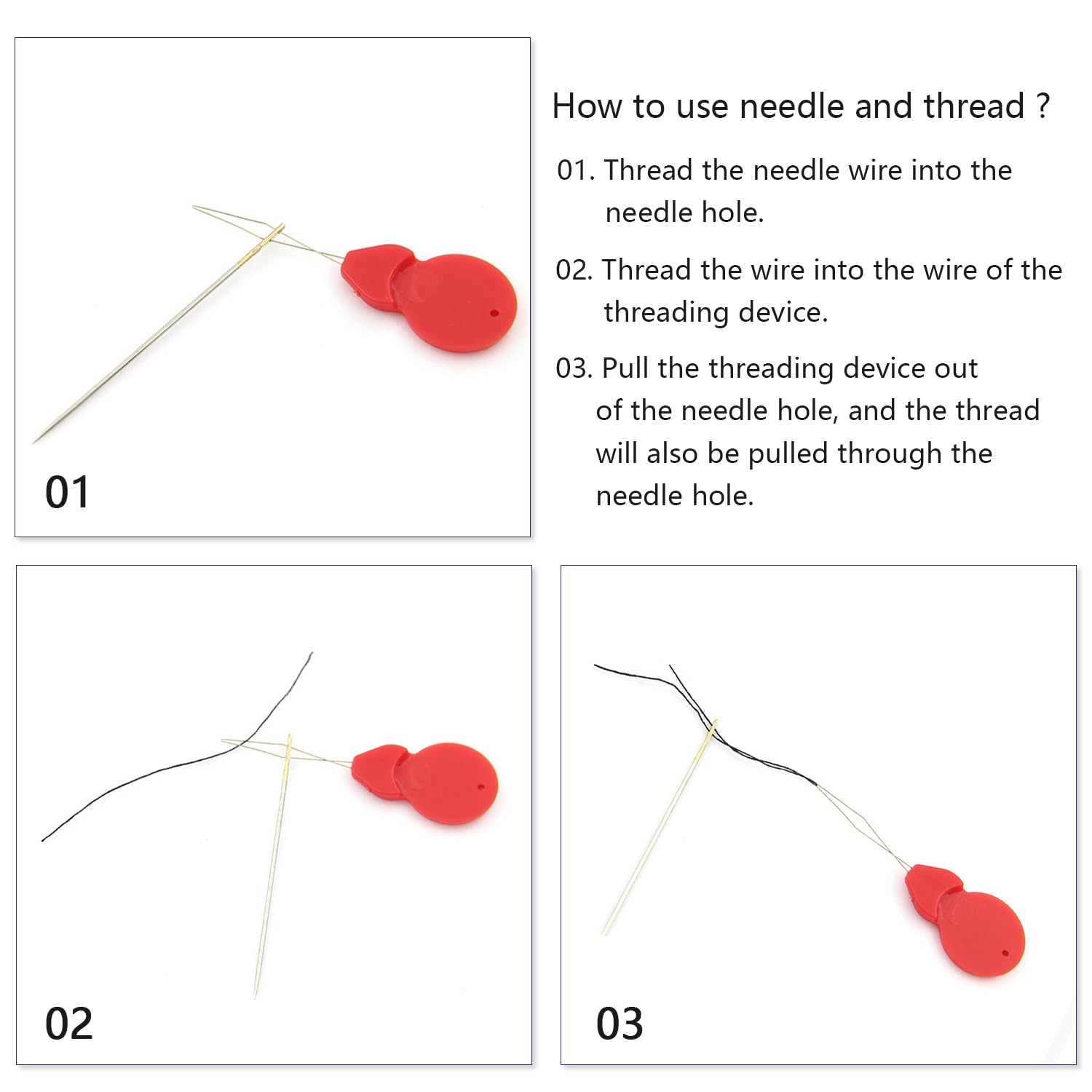 01

How to use needle and thread ?

01. Thread the needle wire into the needle hole.

02. Thread the wire into the wire of the threading device.

03. Pull the threading device out of the needle hole, and the thread will also be pulled through the needle hole.

02

03