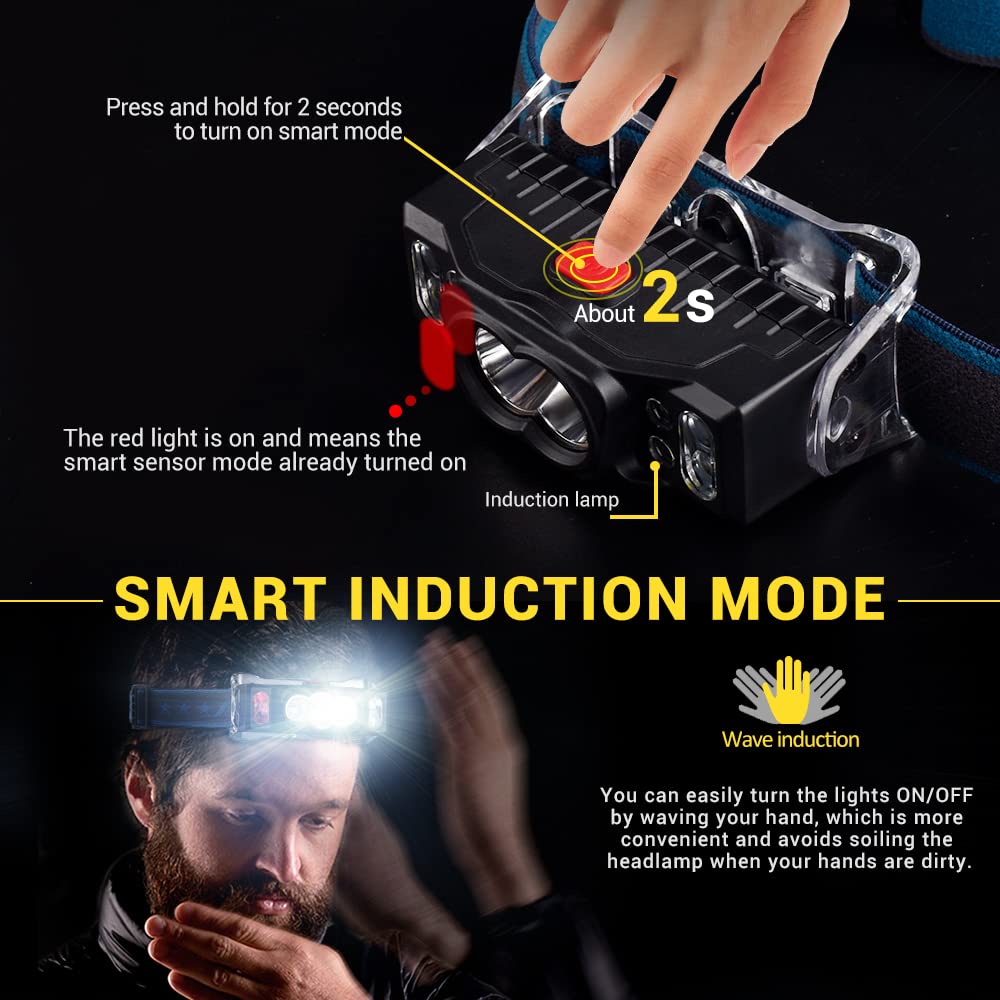 Press and hold for 2 seconds to turn on smart mode

About 2s

The red light is on and means the smart sensor mode already turned on

Induction lamp

SMART INDUCTION MODE

Wave induction

You can easily turn the lights ON/OFF by waving your hand, which is more convenient and avoids soiling the headlamp when your hands are dirty.