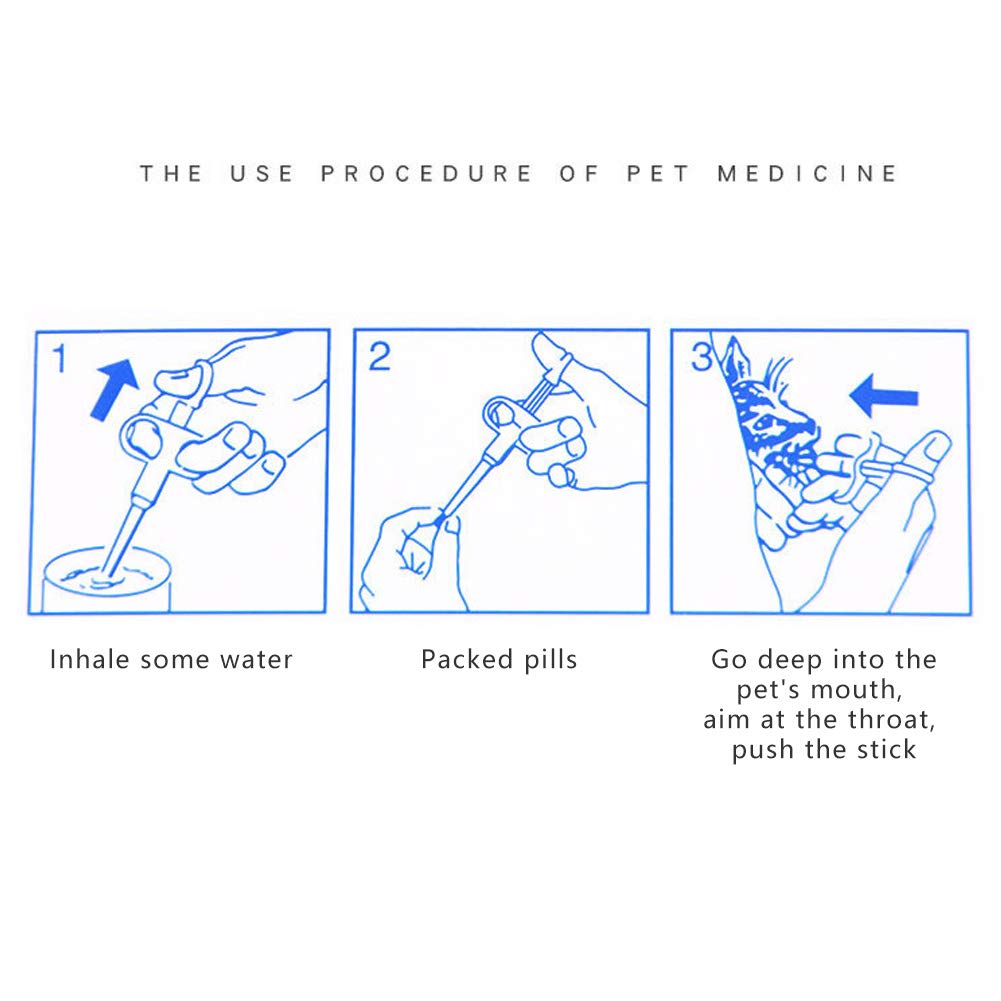 THE USE PROCEDURE OF PET MEDICINE

1

Inhale some water

2

Packed pills

3

Go deep into the pet's mouth, aim at the throat, push the stick