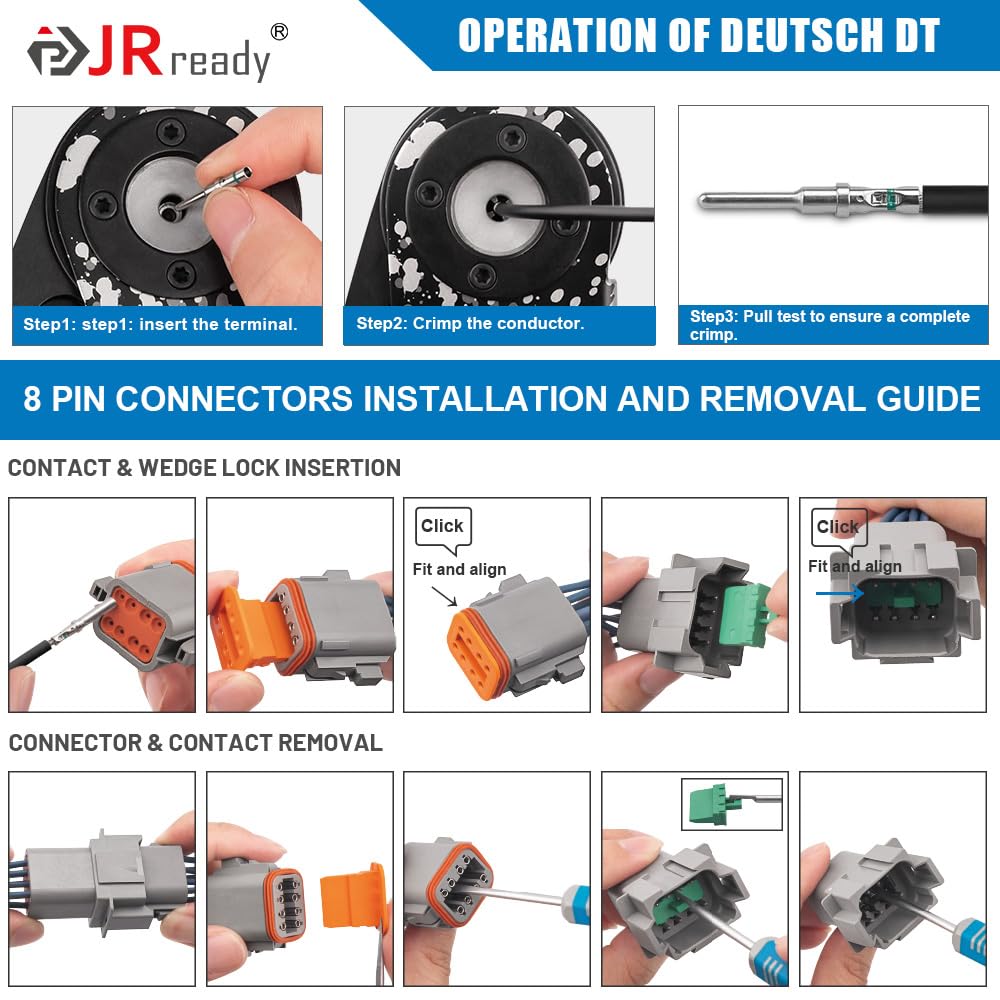 JRready®

OPERATION OF DEUTSCH DT

Step1: step1: insert the terminal.

Step2: Crimp the conductor.

Step3: Pull test to ensure a complete crimp.

8 PIN CONNECTORS INSTALLATION AND REMOVAL GUIDE

CONTACT & WEDGE LOCK INSERTION

Click
Fit and align

Click
Fit and align

CONNECTOR & CONTACT REMOVAL