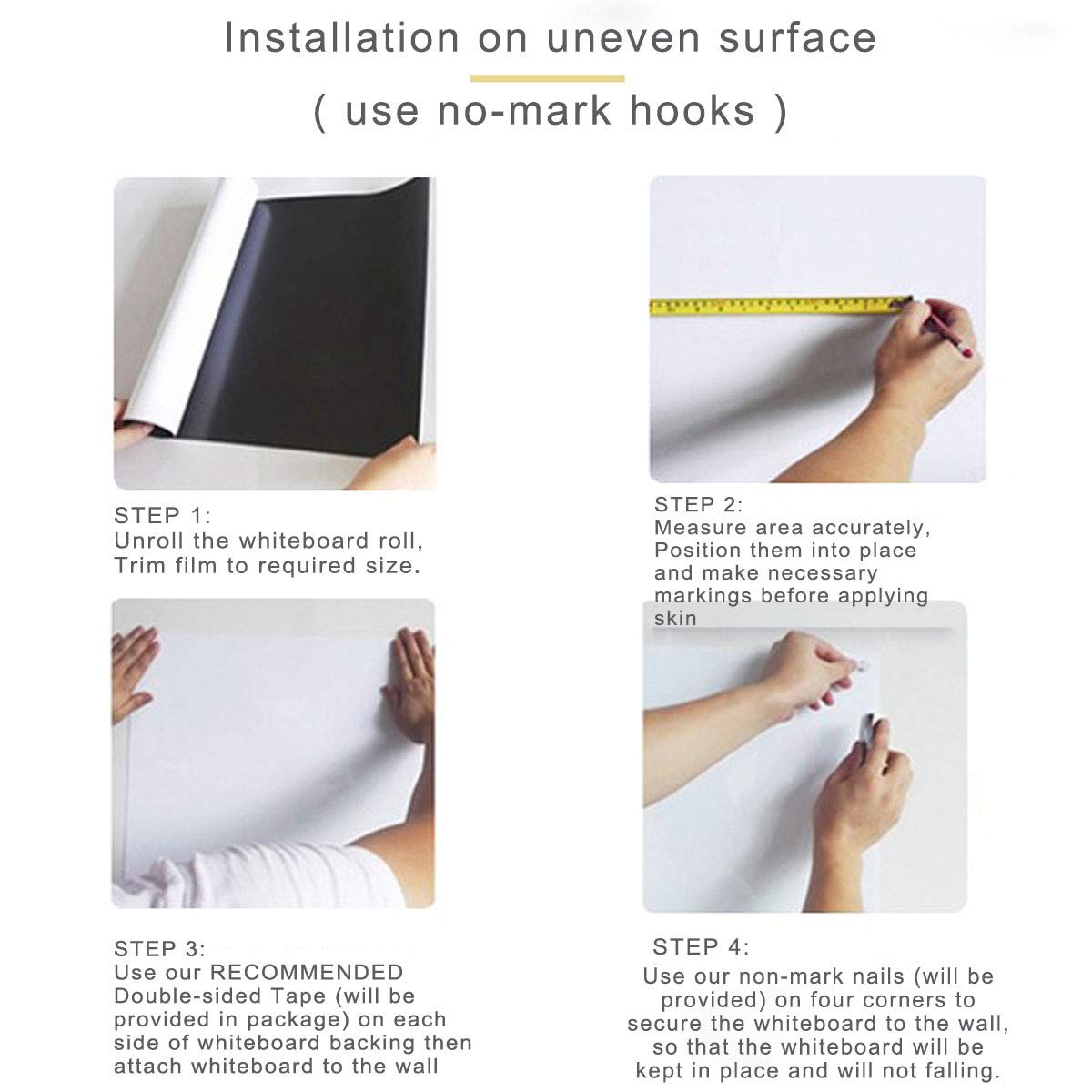 Installation on uneven surface

( use no-mark hooks )

STEP 1:
Unroll the whiteboard roll,
Trim film to required size.

STEP 2:
Measure area accurately,
Position them into place and make necessary markings before applying skin

STEP 3:
Use our RECOMMENDED Double-sided Tape (will be provided in package) on each side of whiteboard backing then attach whiteboard to the wall

STEP 4:
Use our non-mark nails (will be provided) on four corners to secure the whiteboard to the wall, so that the whiteboard will be kept in place and will not falling.