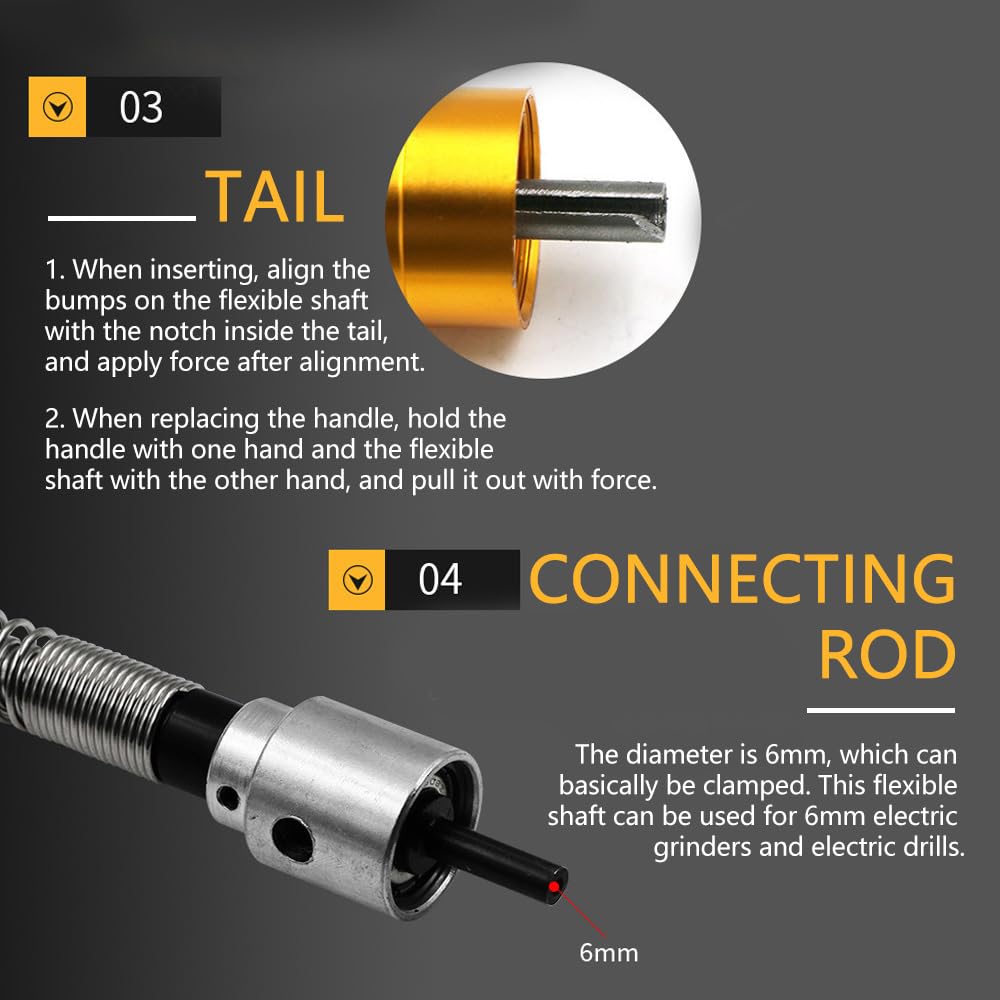 03

TAIL

1. When inserting, align the bumps on the flexible shaft with the notch inside the tail, and apply force after alignment.

2. When replacing the handle, hold the handle with one hand and the flexible shaft with the other hand, and pull it out with force.

04 CONNECTING ROD

The diameter is 6mm, which can basically be clamped. This flexible shaft can be used for 6mm electric grinders and electric drills.

6mm