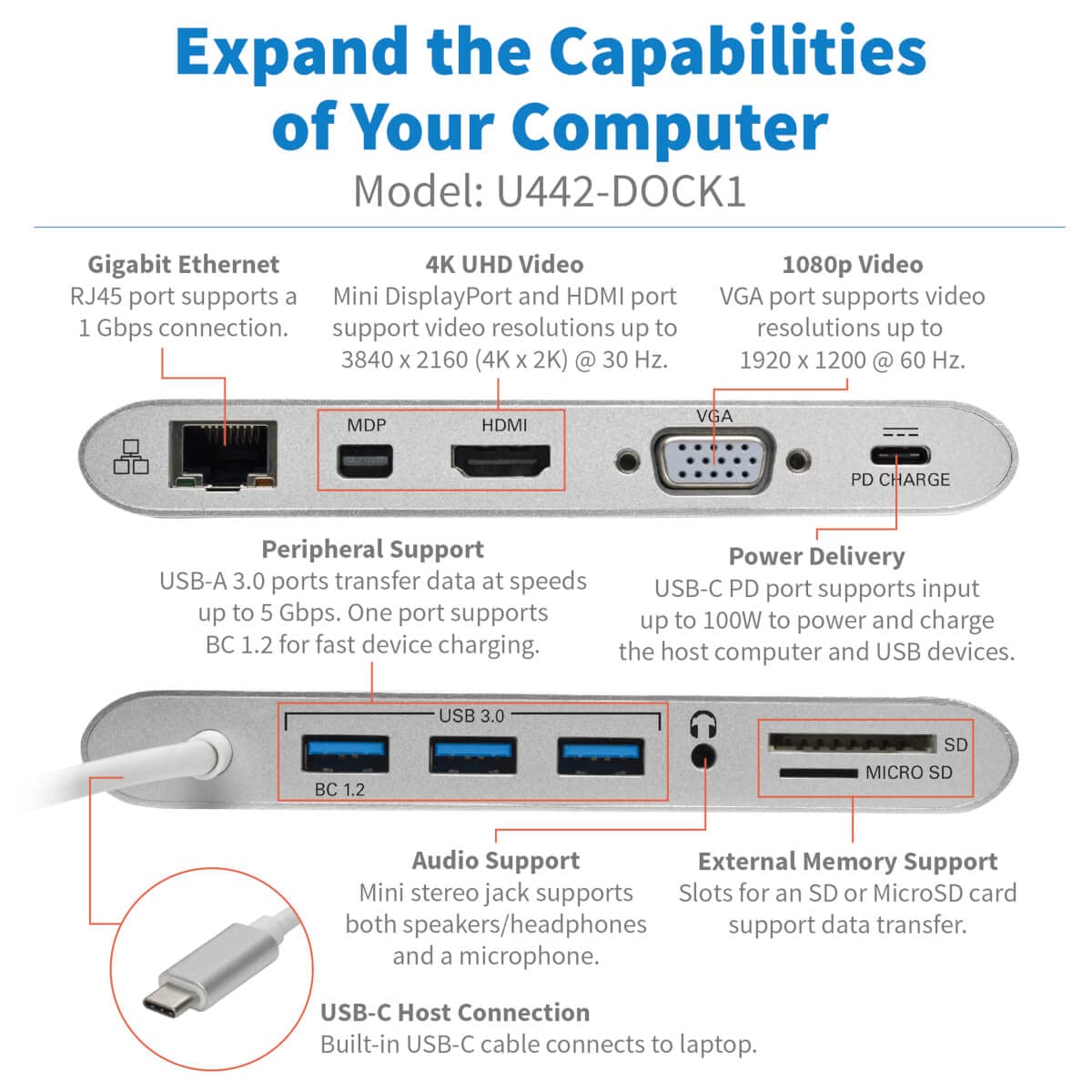 Expand the Capabilities of Your Computer

Model: U442-DOCK1

Gigabit Ethernet
RJ45 port supports a 1 Gbps connection.

4K UHD Video
Mini DisplayPort and HDMI port support video resolutions up to 3840 x 2160 (4K x 2K) @ 30 Hz.

1080p Video
VGA port supports video resolutions up to 1920 x 1200 @ 60 Hz.

MDP

HDMI

VGA

PD CHARGE

Peripheral Support
USB-A 3.0 ports transfer data at speeds up to 5 Gbps. One port supports BC 1.2 for fast device charging.

Power Delivery
USB-C PD port supports input up to 100W to power and charge the host computer and USB devices.

USB 3.0

BC 1.2

SD

MICRO SD

Audio Support
Mini stereo jack supports both speakers/headphones and a microphone.

External Memory Support
Slots for an SD or MicroSD card support data transfer.

USB-C Host Connection
Built-in USB-C cable connects to laptop.