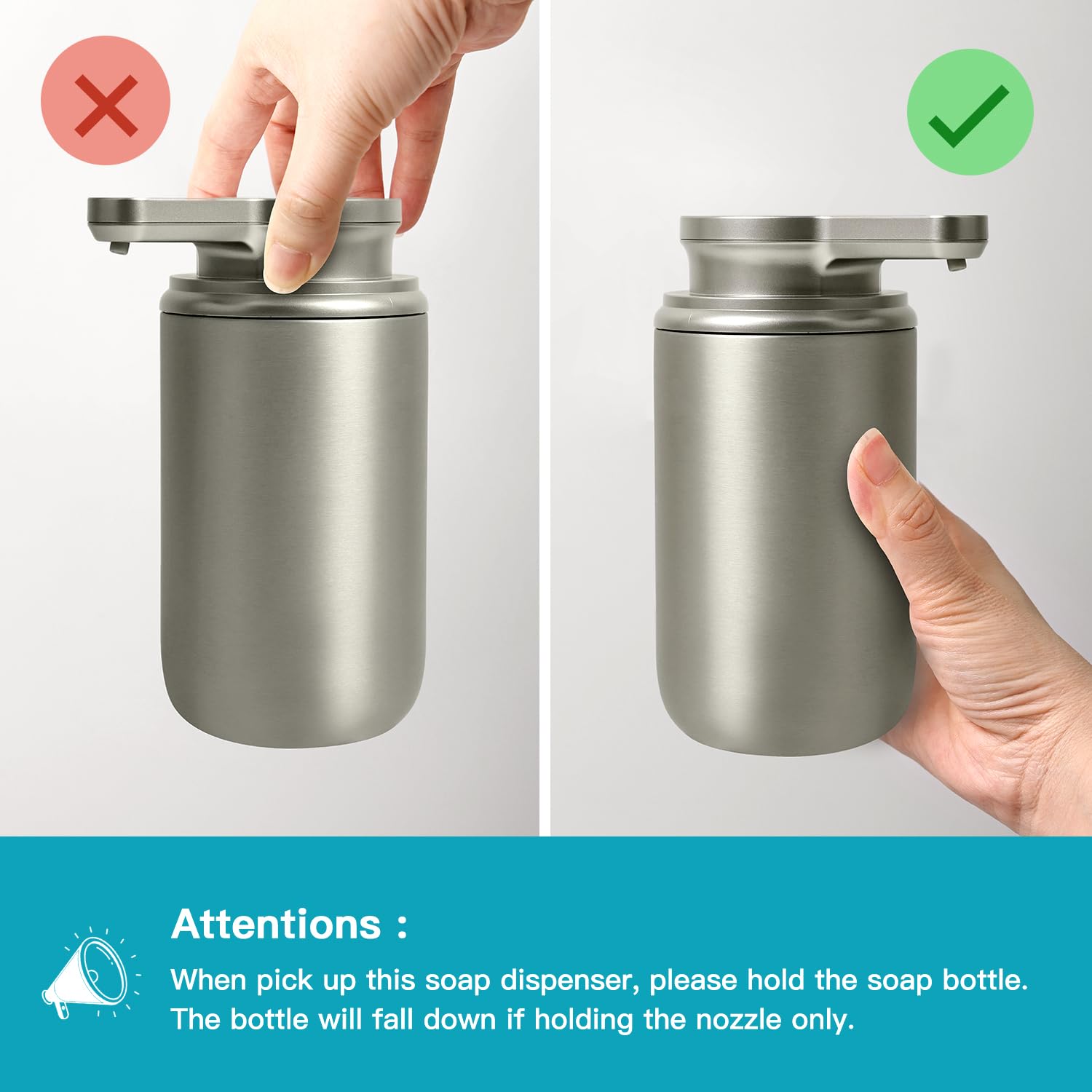 Attentions :

When pick up this soap dispenser, please hold the soap bottle. The bottle will fall down if holding the nozzle only.