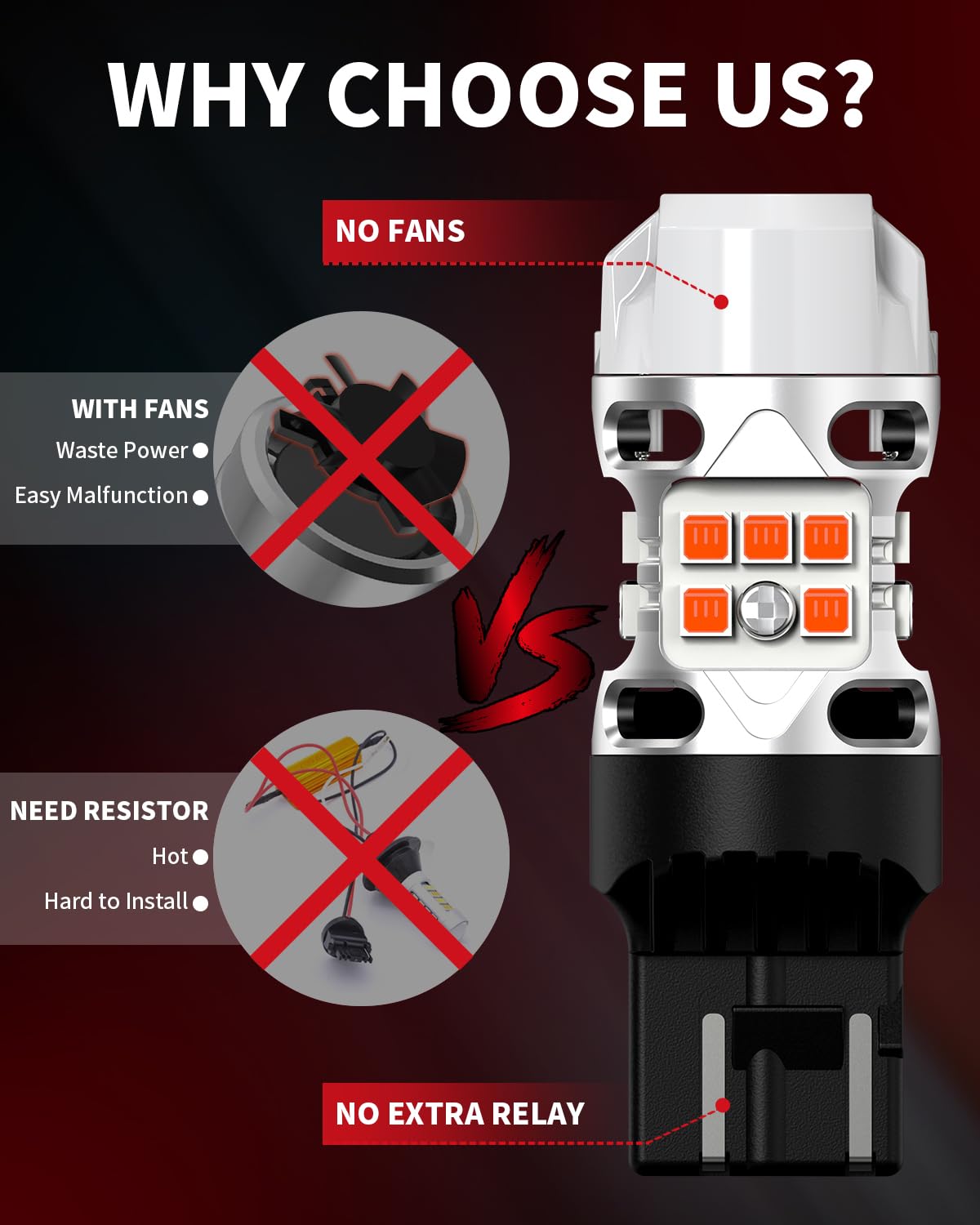 WHY CHOOSE US?

NO FANS

WITH FANS
Waste Power
Easy Malfunction

VS

NEED RESISTOR
Hot
Hard to Install

NO EXTRA RELAY