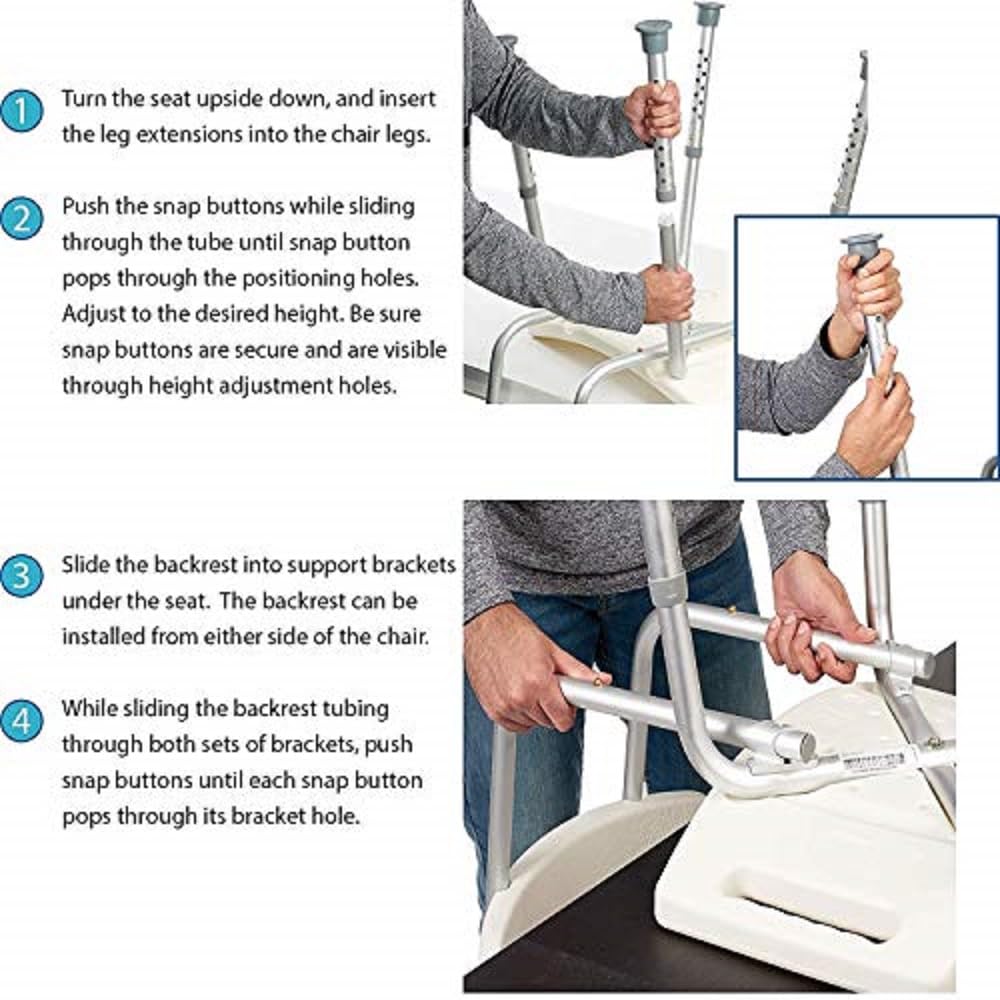 1 Turn the seat upside down, and insert the leg extensions into the chair legs.

2 Push the snap buttons while sliding through the tube until snap button pops through the positioning holes. Adjust to the desired height. Be sure snap buttons are secure and are visible through height adjustment holes.

3 Slide the backrest into support brackets under the seat. The backrest can be installed from either side of the chair.

4 While sliding the backrest tubing through both sets of brackets, push snap buttons until each snap button pops through its bracket hole.