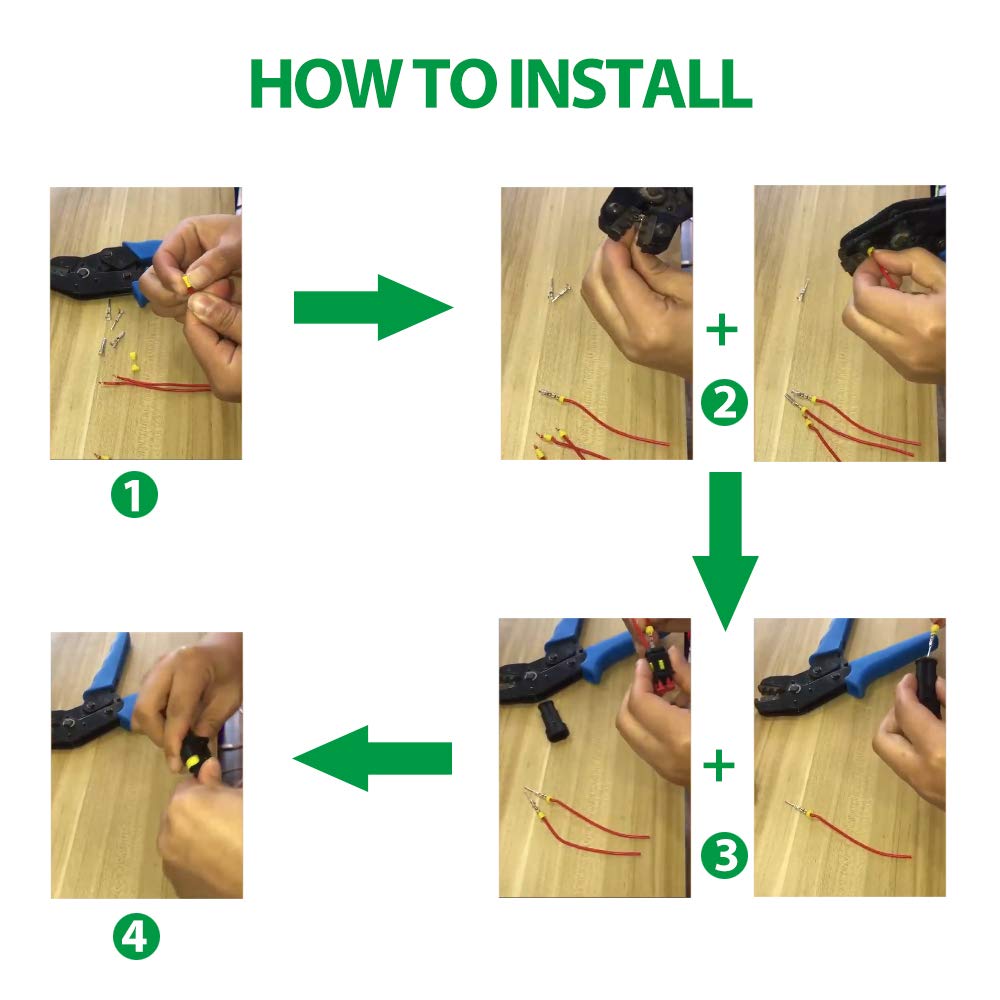 HOW TO INSTALL

1

+

2

+

3

4