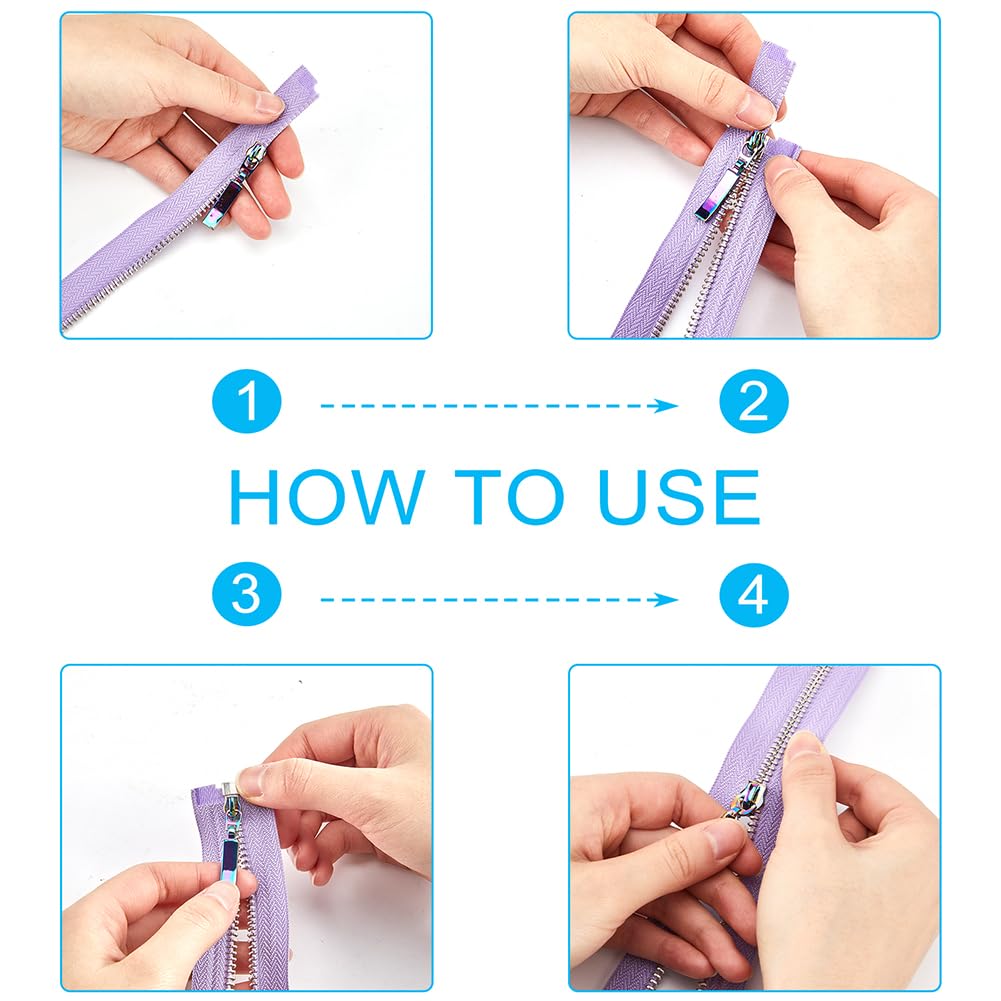 1
2
HOW TO USE
3
4