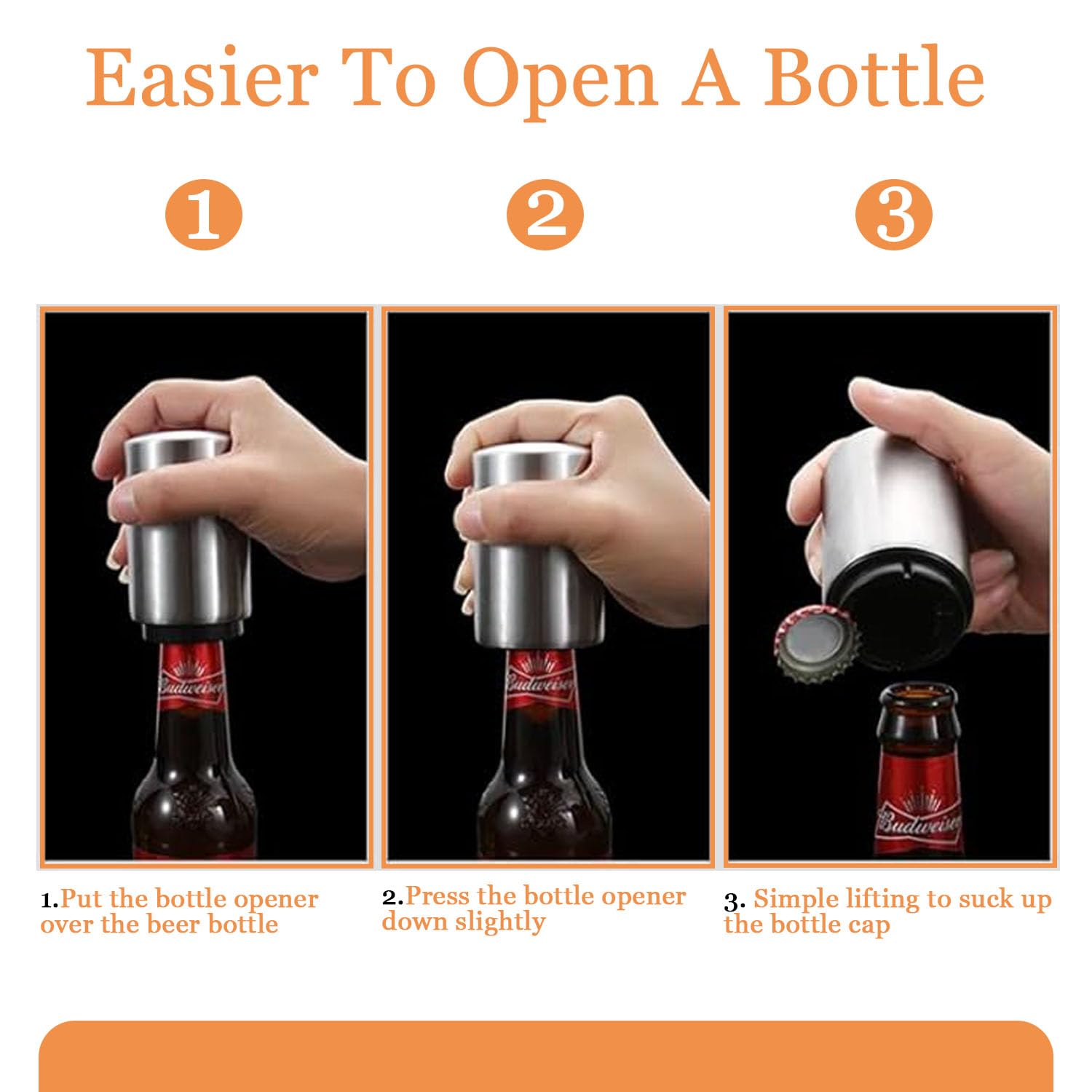 Easier To Open A Bottle

1

2

3

Budweiser

Budweiser

Budweiser

1.Put the bottle opener over the beer bottle

2.Press the bottle opener down slightly

3. Simple lifting to suck up the bottle cap