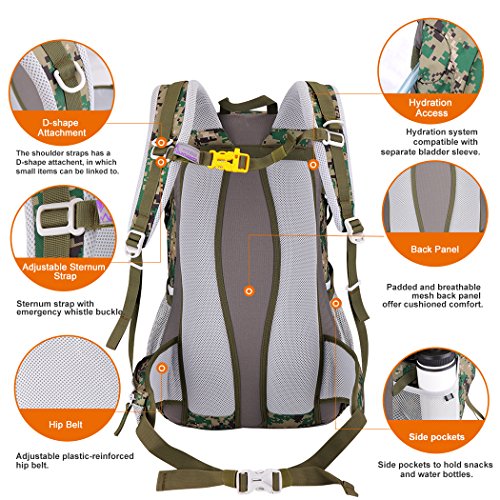 D-shape Attachment

The shoulder straps has a D-shape attachent, in which small items can be linked to.

Adjustable Sternum Strap

Sternum strap with emergency whistle buckle

Hip Belt

Adjustable plastic-reinforced hip belt.

Hydration Access

Hydration system compatible with separate bladder sleeve.

Back Panel

Padded and breathable mesh back panel offer cushioned comfort.

Side pockets

Side pockets to hold snacks and water bottles.