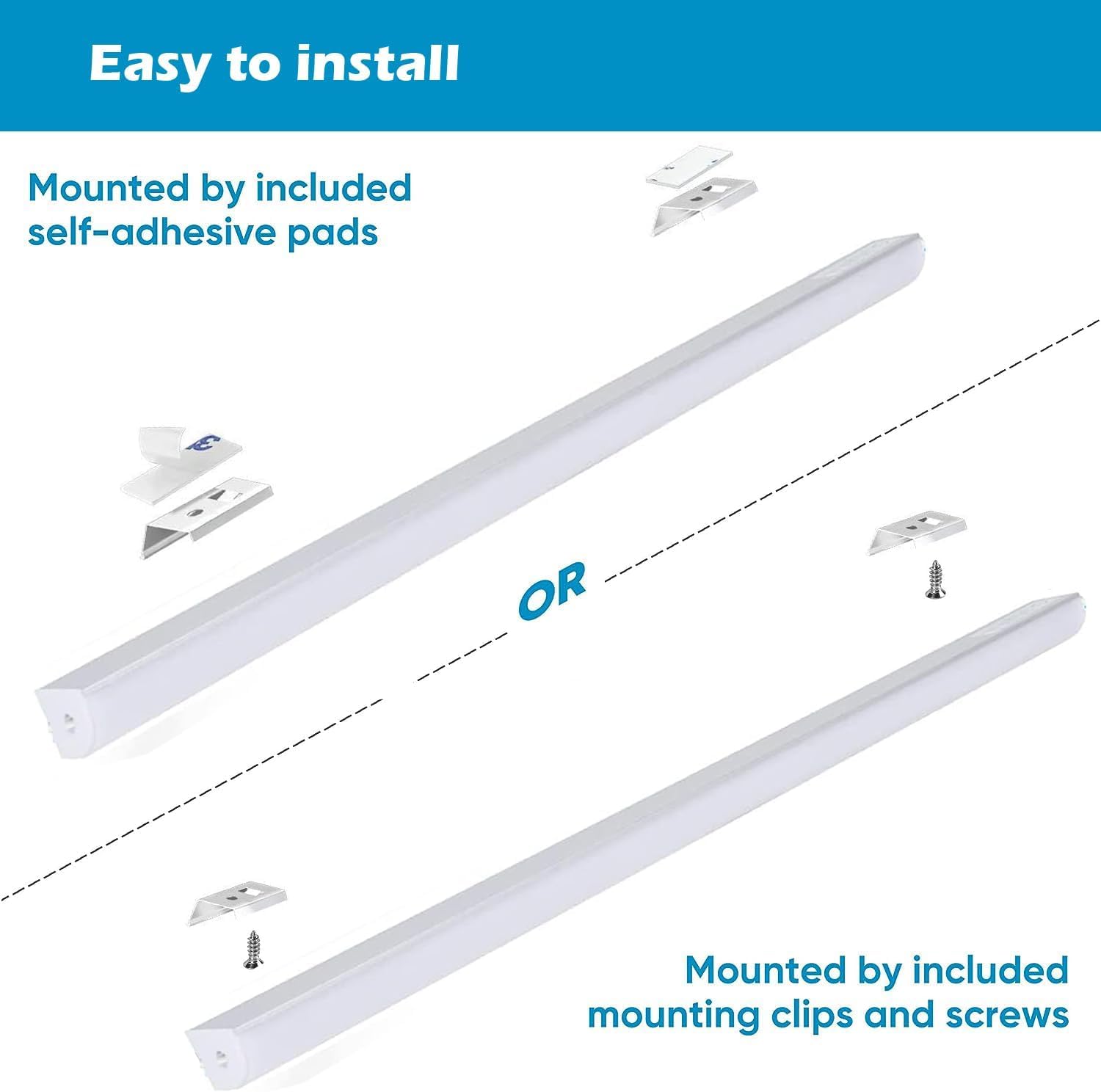 Easy to install

Mounted by included self-adhesive pads

OR

Mounted by included mounting clips and screws