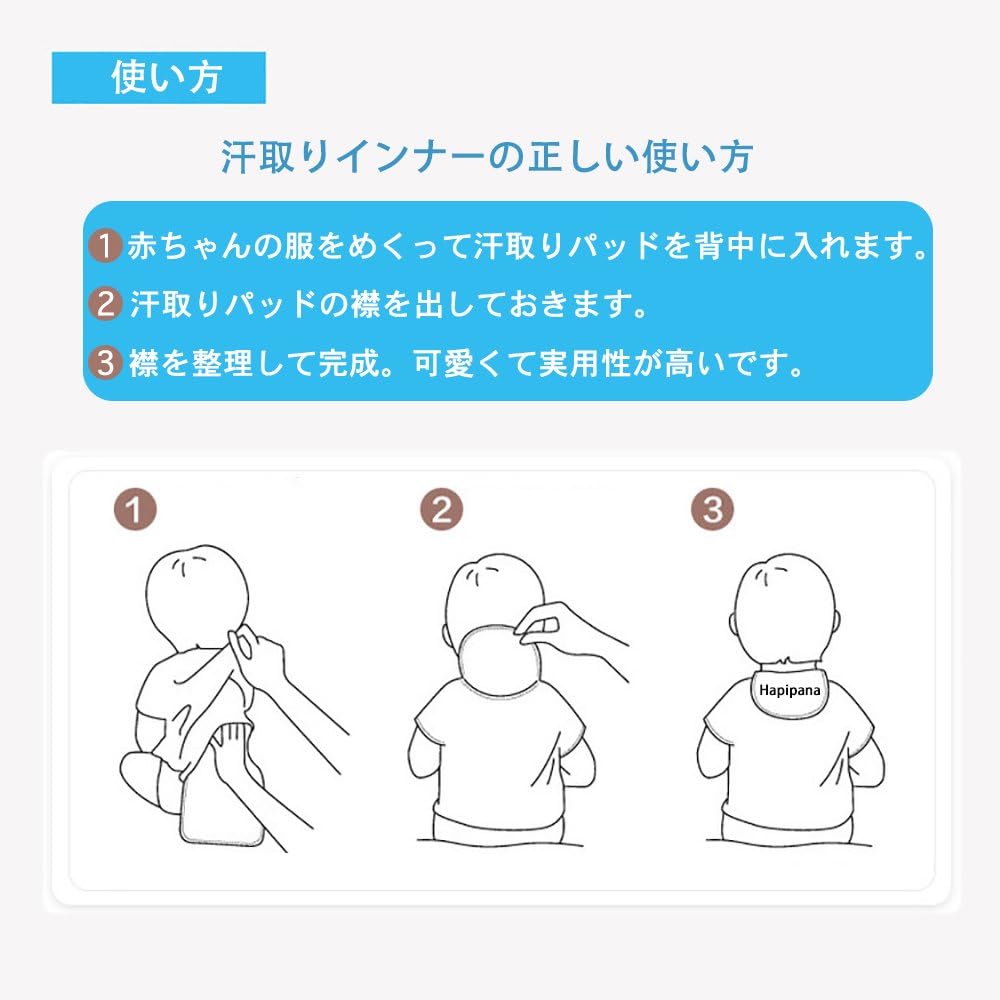 使い方

汗取りインナーの正しい使い方

1 赤ちゃんの服をめくって汗取りパッドを背中に入れます。
2 汗取りパッドの襟を出しておきます。
3 襟を整理して完成。可愛くて実用性が高いです。

1

2

3

Hapipana