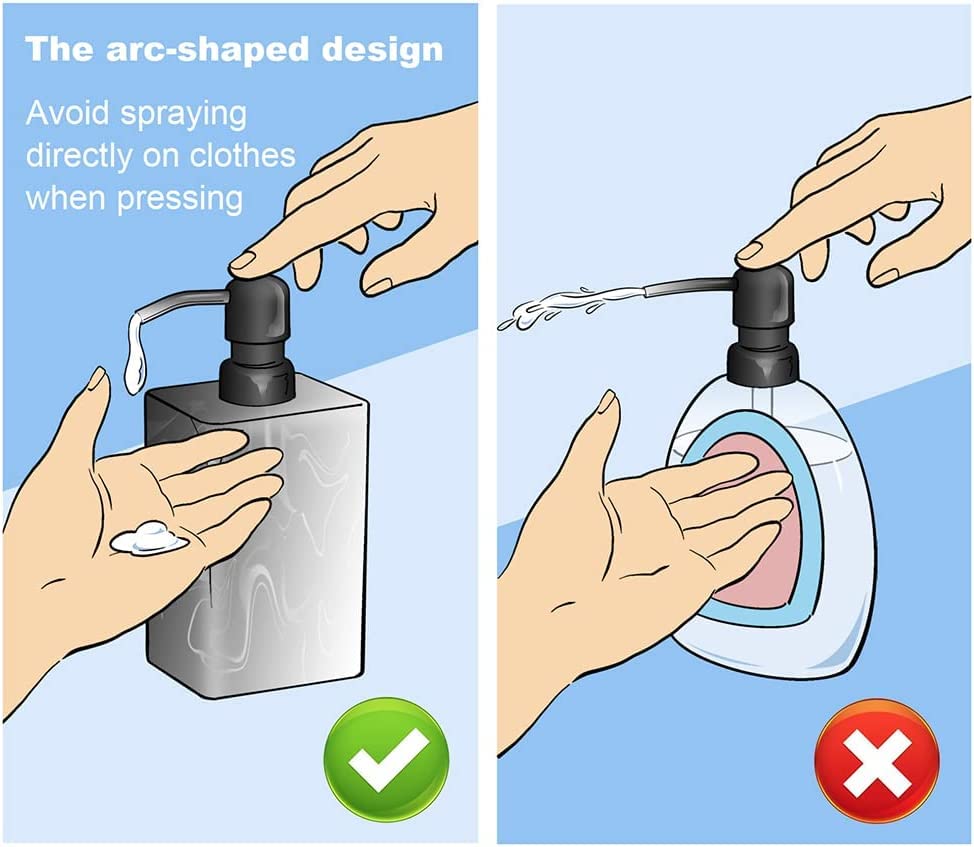 The arc-shaped design

Avoid spraying directly on clothes when pressing