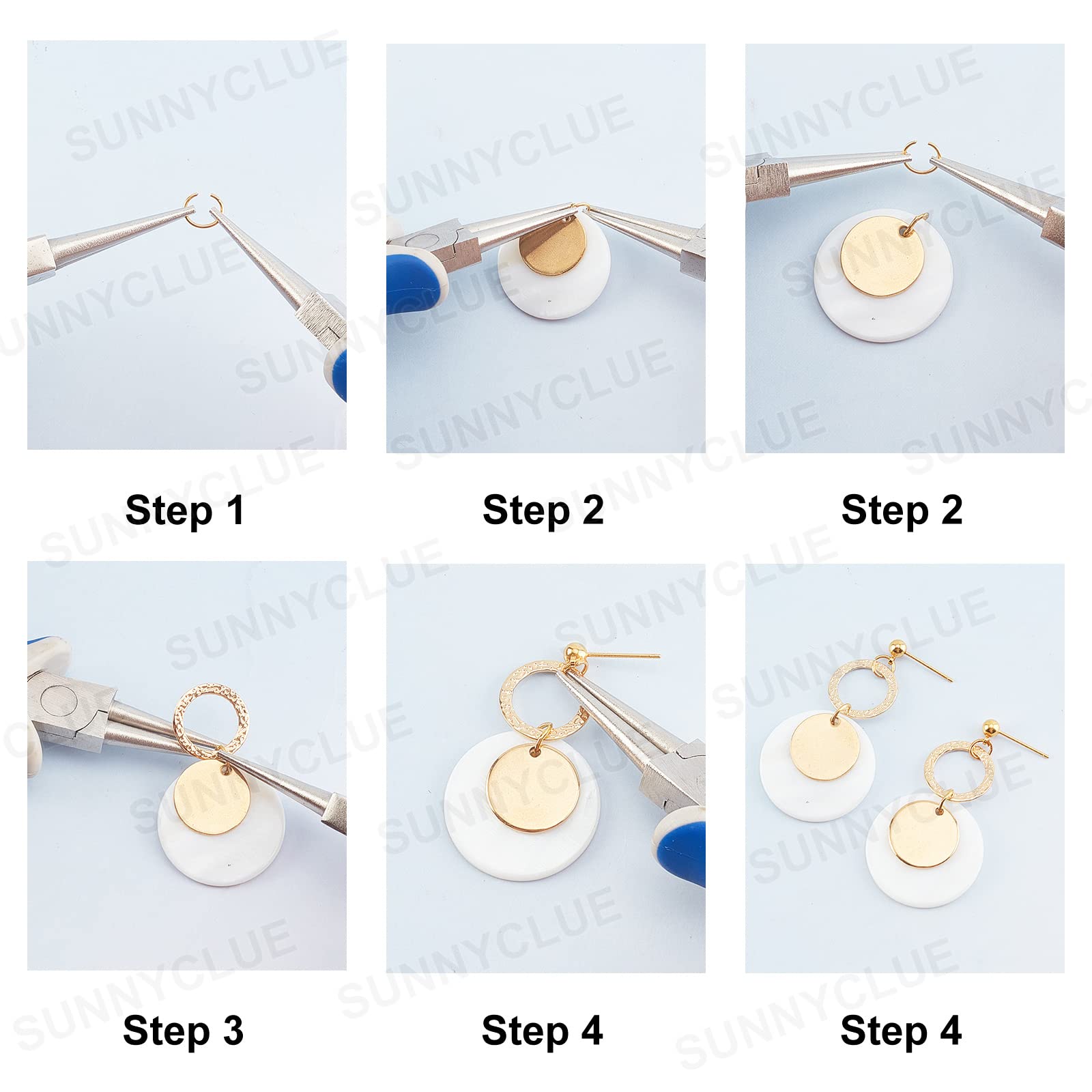 SUNNYCLUE

Step 1

Step 2

Step 2

Step 3

Step 4

Step 4