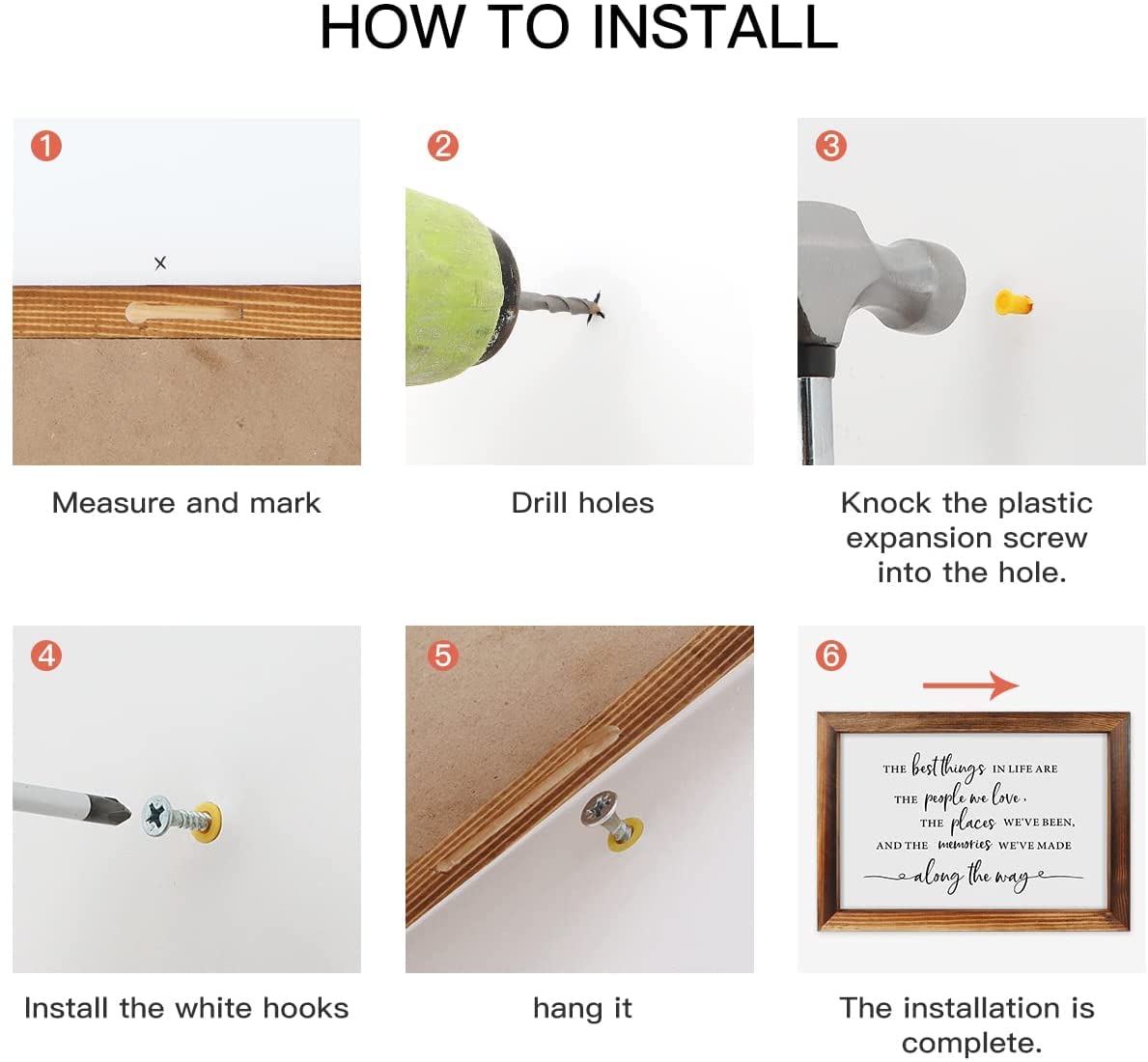 HOW TO INSTALL

1

×

Measure and mark

2

Drill holes

3

Knock the plastic expansion screw into the hole.

4

Install the white hooks

5

hang it

6

THE best things IN LIFE ARE
THE people we love,
THE places WE'VE BEEN,
AND THE memories WE'VE MADE
along the way

The installation is complete.