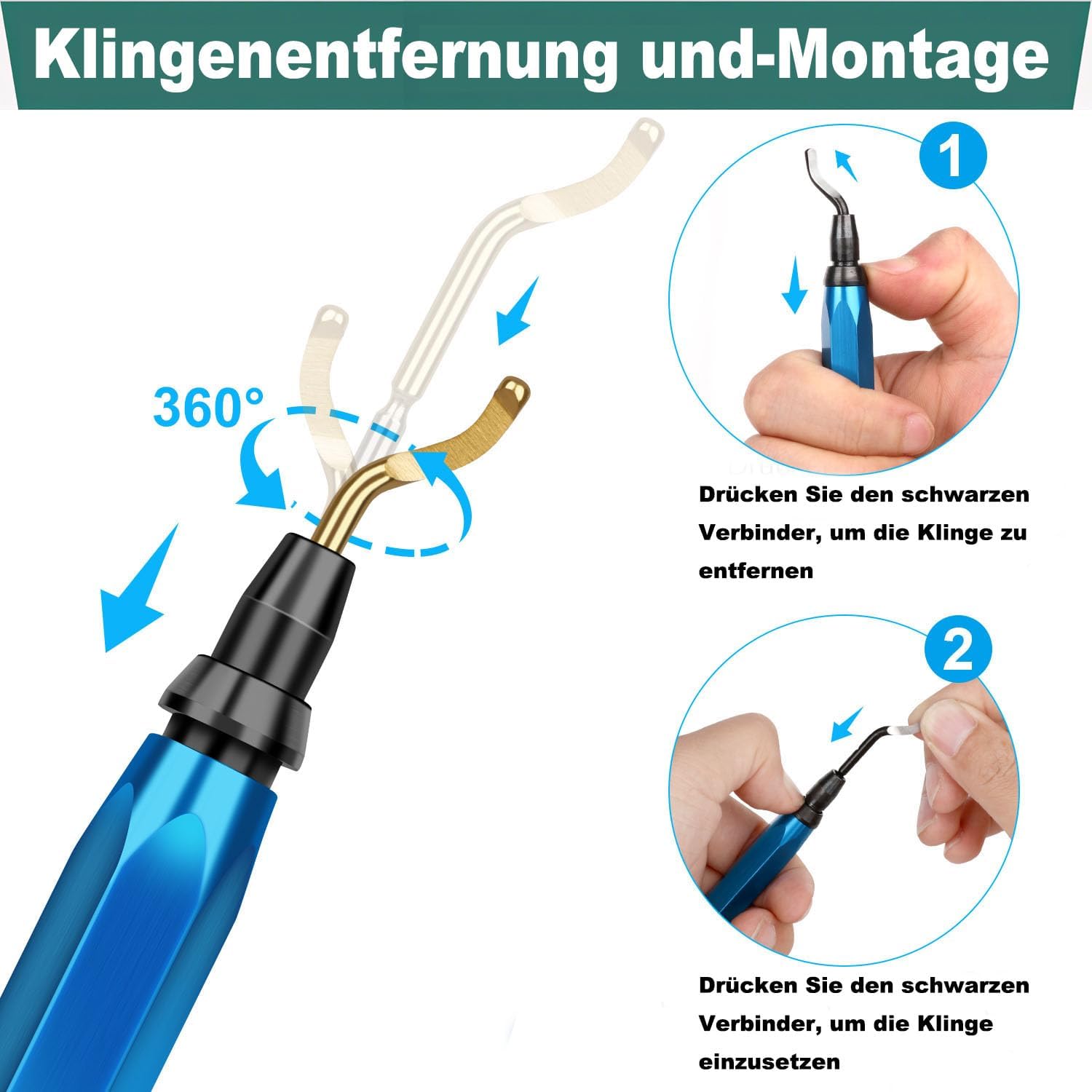 Klingenentfernung und-Montage

360°

1

Drücken Sie den schwarzen Verbinder, um die Klinge zu entfernen

2

Drücken Sie den schwarzen Verbinder, um die Klinge einzusetzen