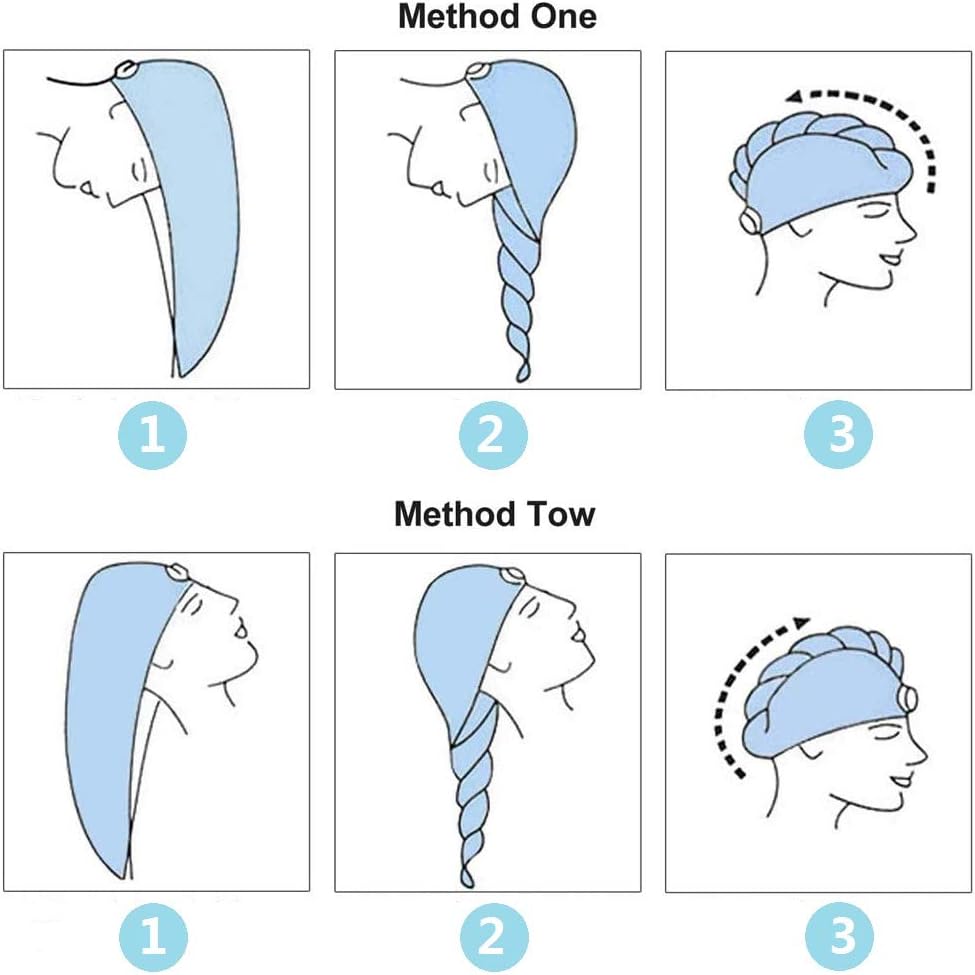 Method One

1

2

3

Method Tow

1

2

3