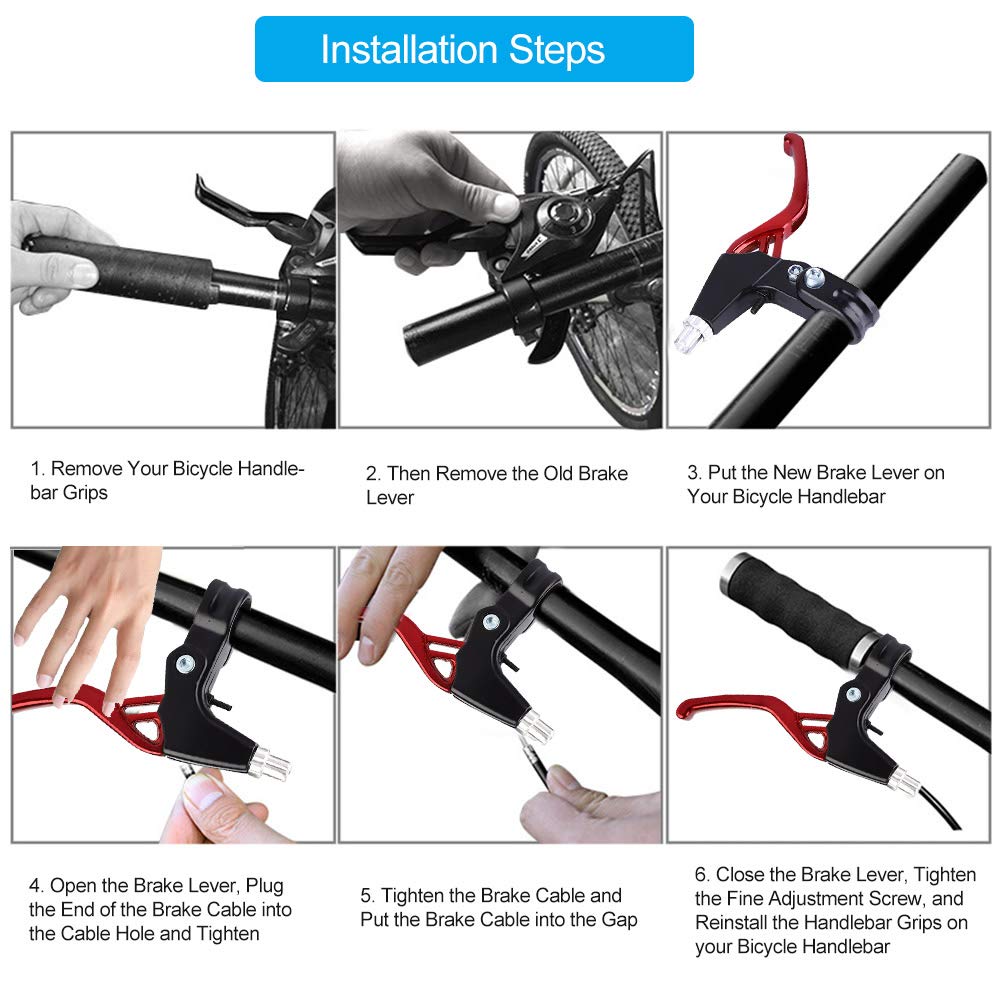 Installation Steps

1. Remove Your Bicycle Handlebar Grips

2. Then Remove the Old Brake Lever

3. Put the New Brake Lever on Your Bicycle Handlebar

4. Open the Brake Lever, Plug the End of the Brake Cable into the Cable Hole and Tighten

5. Tighten the Brake Cable and Put the Brake Cable into the Gap

6. Close the Brake Lever, Tighten the Fine Adjustment Screw, and Reinstall the Handlebar Grips on your Bicycle Handlebar