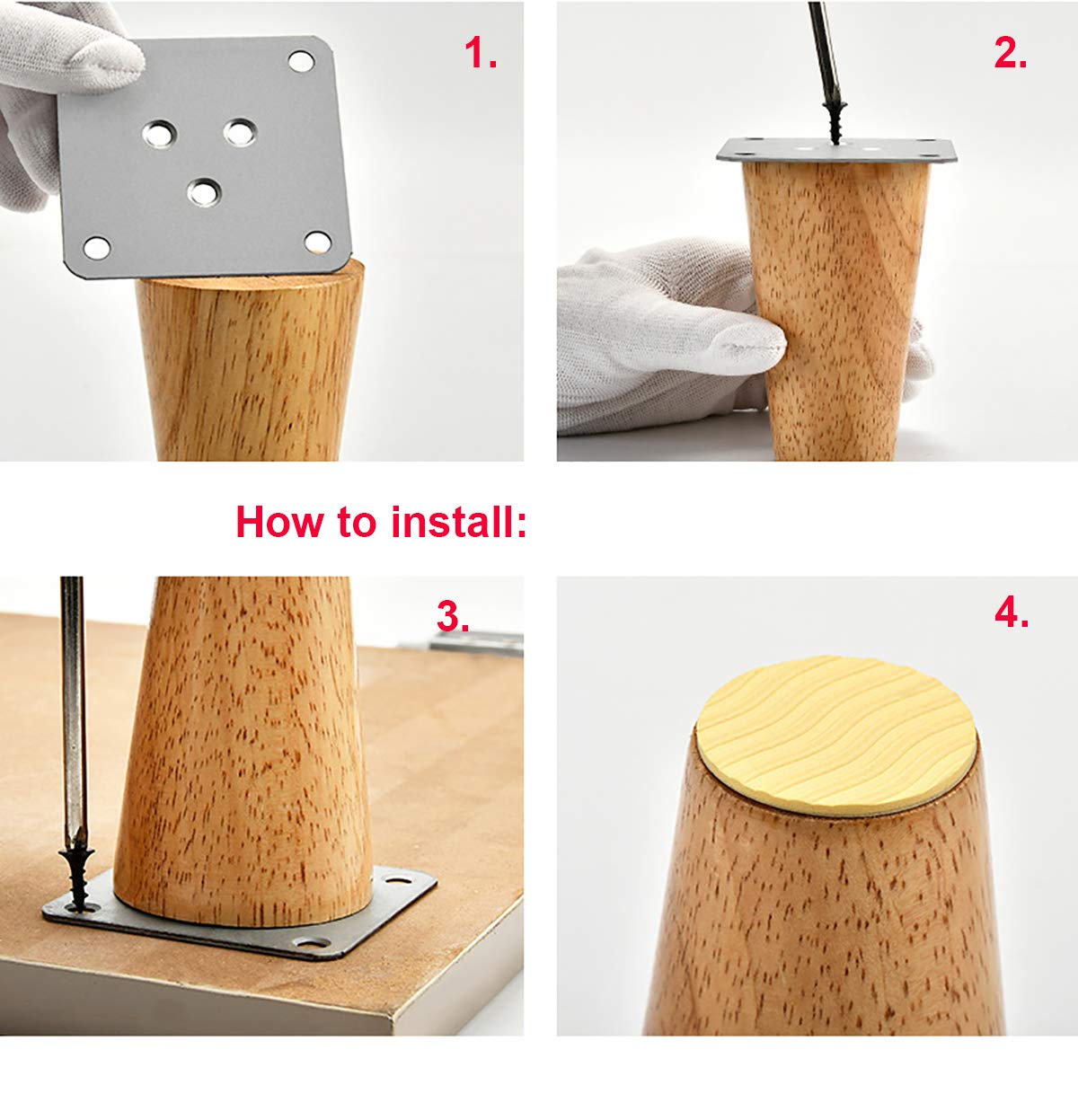 1.

2.

How to install:

3.

4.