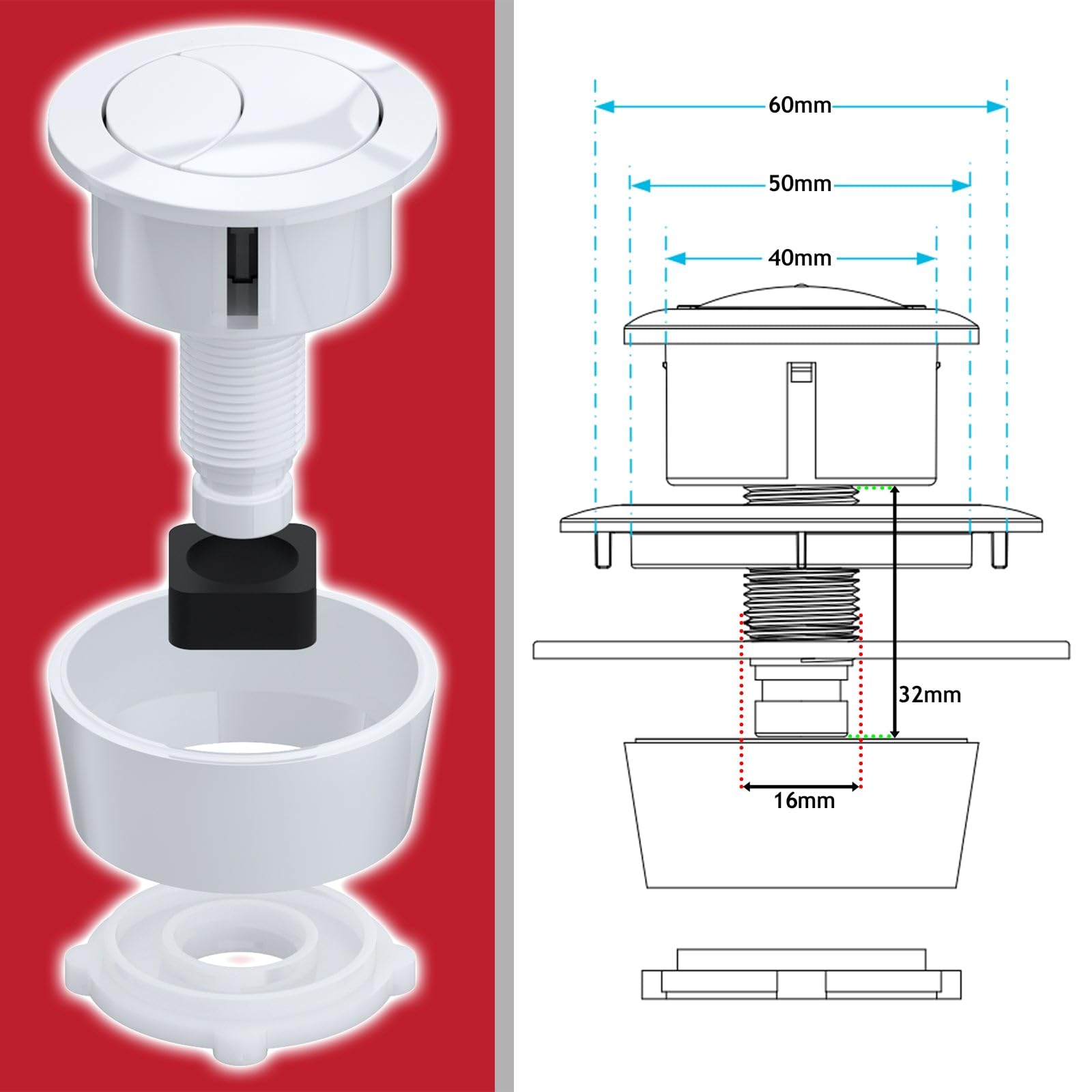 60mm
50mm
40mm
32mm
16mm