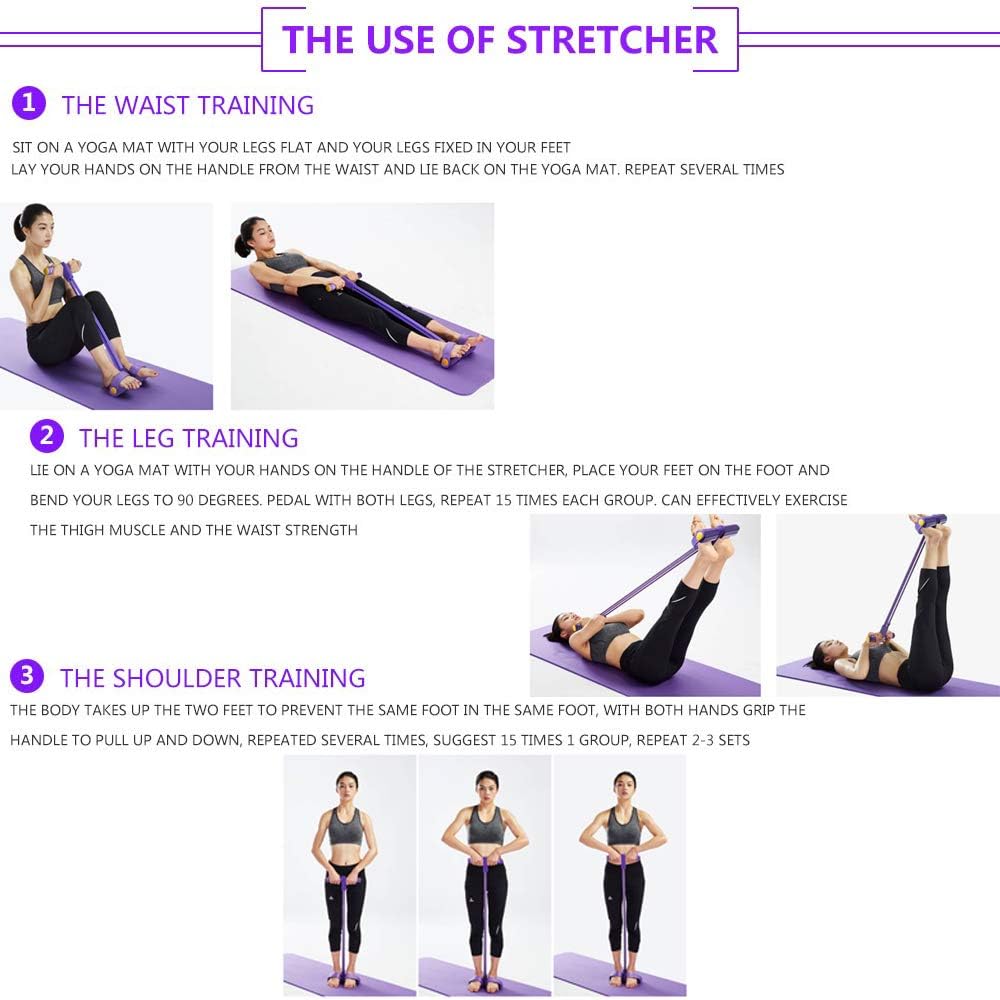 THE USE OF STRETCHER

1 THE WAIST TRAINING

SIT ON A YOGA MAT WITH YOUR LEGS FLAT AND YOUR LEGS FIXED IN YOUR FEET
LAY YOUR HANDS ON THE HANDLE FROM THE WAIST AND LIE BACK ON THE YOGA MAT. REPEAT SEVERAL TIMES

2 THE LEG TRAINING

LIE ON A YOGA MAT WITH YOUR HANDS ON THE HANDLE OF THE STRETCHER, PLACE YOUR FEET ON THE FOOT AND BEND YOUR LEGS TO 90 DEGREES. PEDAL WITH BOTH LEGS, REPEAT 15 TIMES EACH GROUP. CAN EFFECTIVELY EXERCISE THE THIGH MUSCLE AND THE WAIST STRENGTH

3 THE SHOULDER TRAINING

THE BODY TAKES UP THE TWO FEET TO PREVENT THE SAME FOOT IN THE SAME FOOT, WITH BOTH HANDS GRIP THE HANDLE TO PULL UP AND DOWN, REPEATED SEVERAL TIMES, SUGGEST 15 TIMES 1 GROUP, REPEAT 2-3 SETS