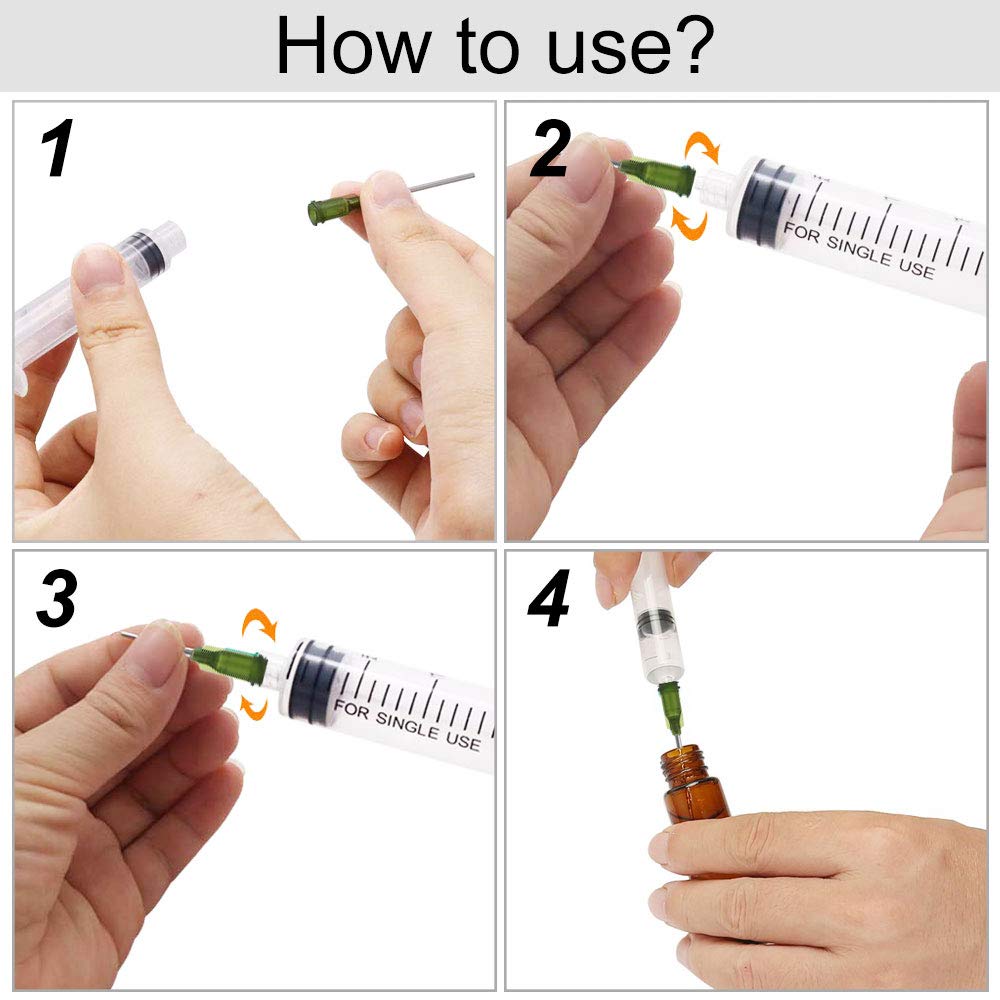 How to use?

1

2

FOR SINGLE USE

3

FOR SINGLE USE

4