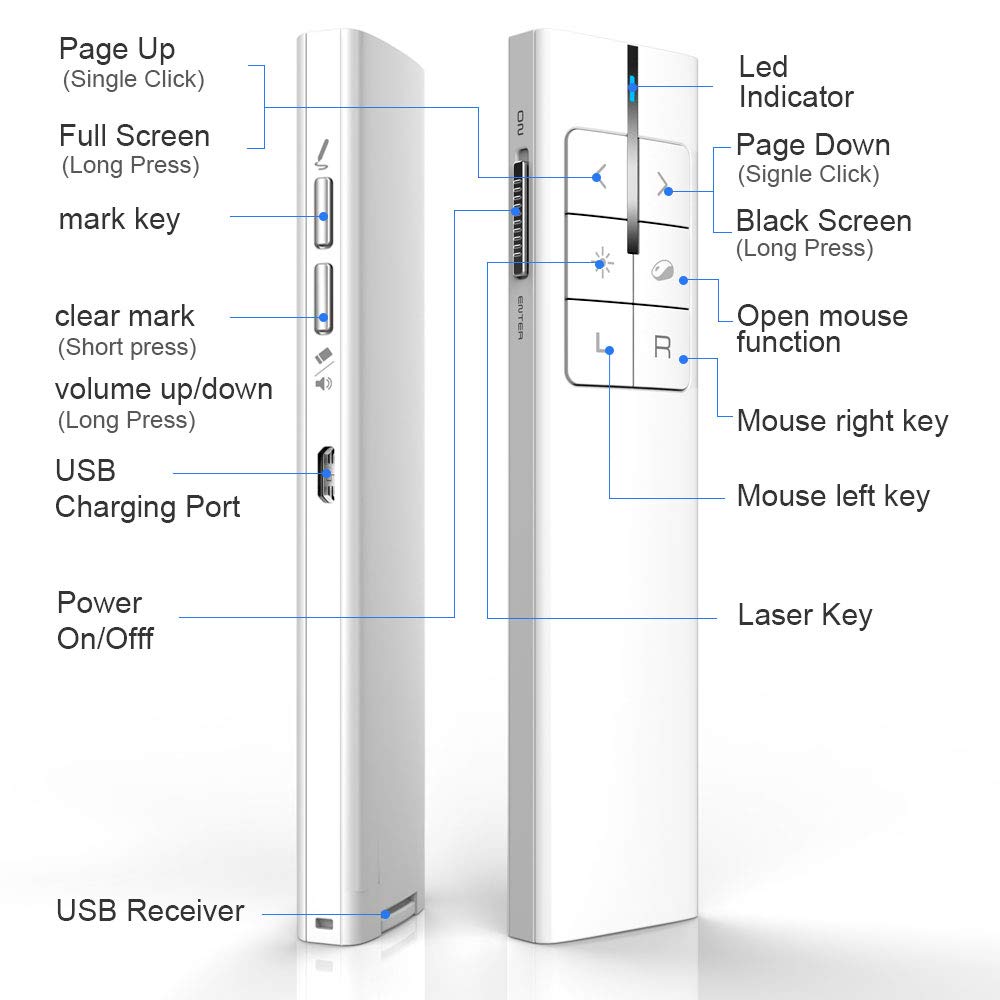 Page Up
(Single Click)

Full Screen
(Long Press)

mark key

clear mark
(Short press)

volume up/down
(Long Press)

USB
Charging Port

Power
On/Offf

USB Receiver

ON

ENTER

L

R

Led
Indicator

Page Down
(Signle Click)

Black Screen
(Long Press)

Open mouse
function

Mouse right key

Mouse left key

Laser Key