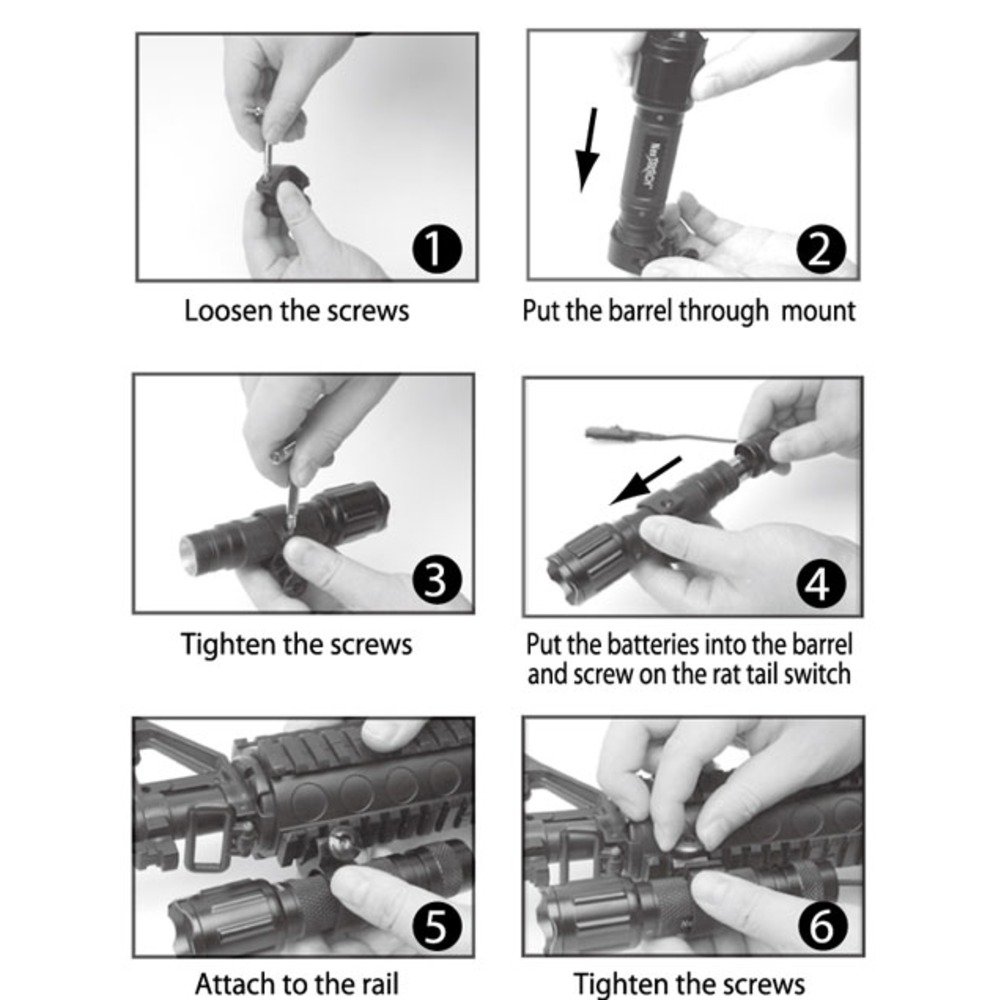 1
Loosen the screws

2
Put the barrel through mount

3
Tighten the screws

4
Put the batteries into the barrel and screw on the rat tail switch

5
Attach to the rail

6
Tighten the screws