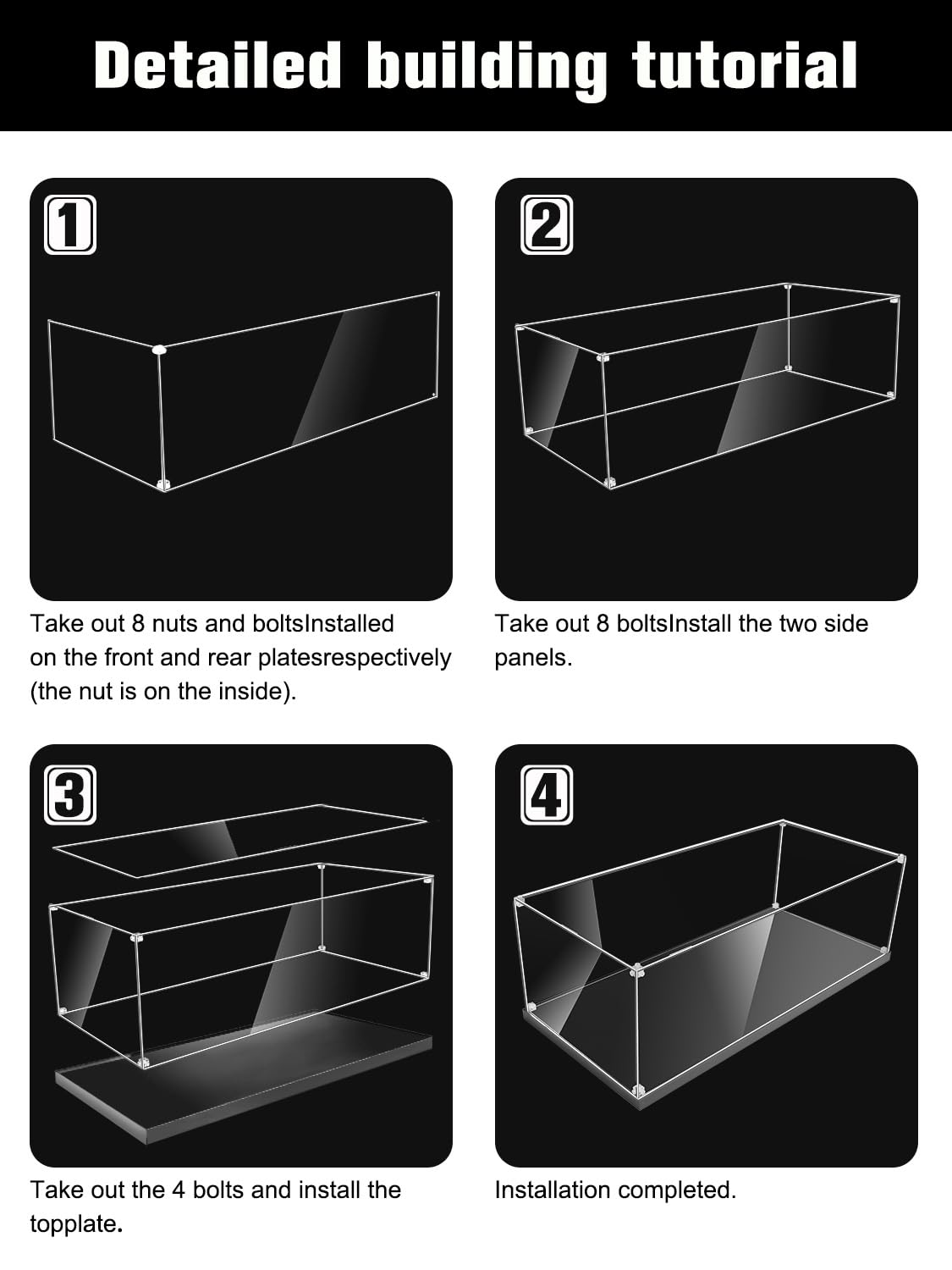 Detailed building tutorial

1

Take out 8 nuts and boltsInstalled on the front and rear platesrespectively (the nut is on the inside).

2

Take out 8 boltsInstall the two side panels.

3

Take out the 4 bolts and install the topplate.

4

Installation completed.