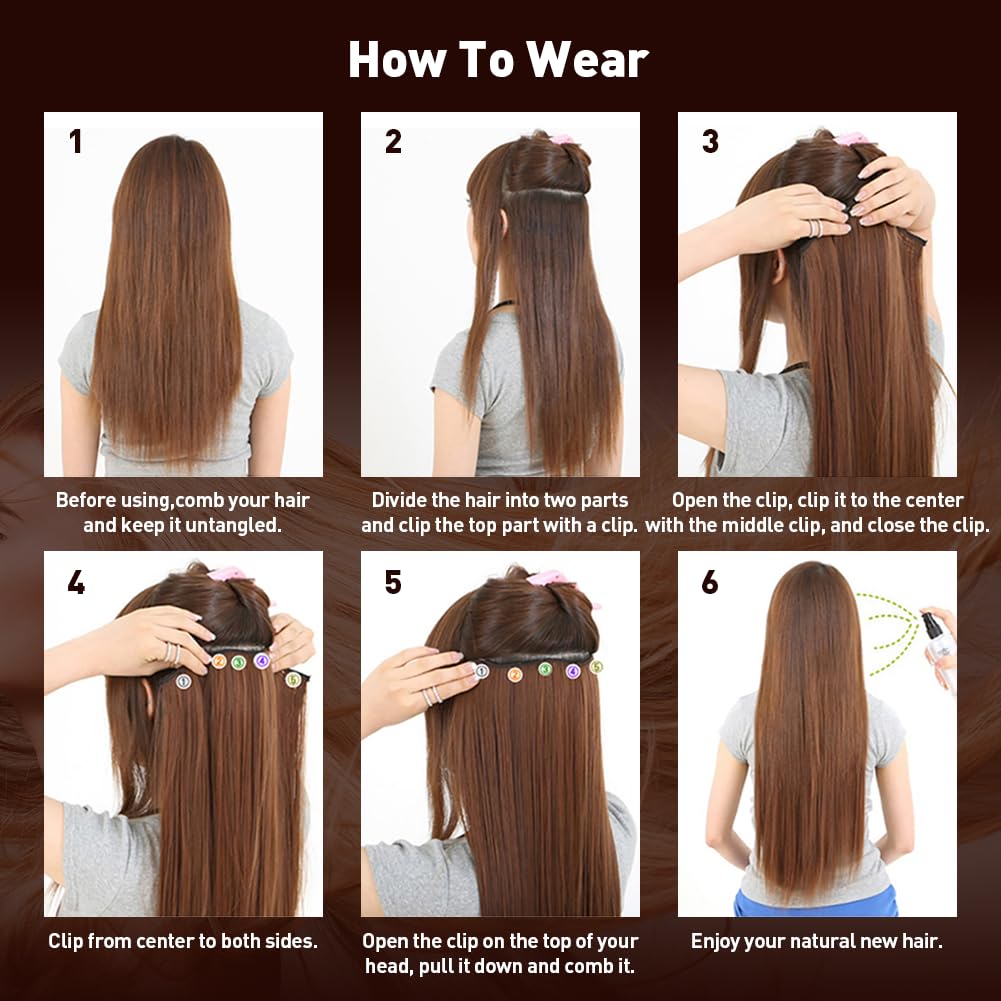 How To Wear

1

Before using,comb your hair and keep it untangled.

2

Divide the hair into two parts and clip the top part with a clip.

3

Open the clip, clip it to the center with the middle clip, and close the clip.

4

1 2 3 4 5

Clip from center to both sides.

5

1 2 3 4 5

Open the clip on the top of your head, pull it down and comb it.

6

Enjoy your natural new hair.