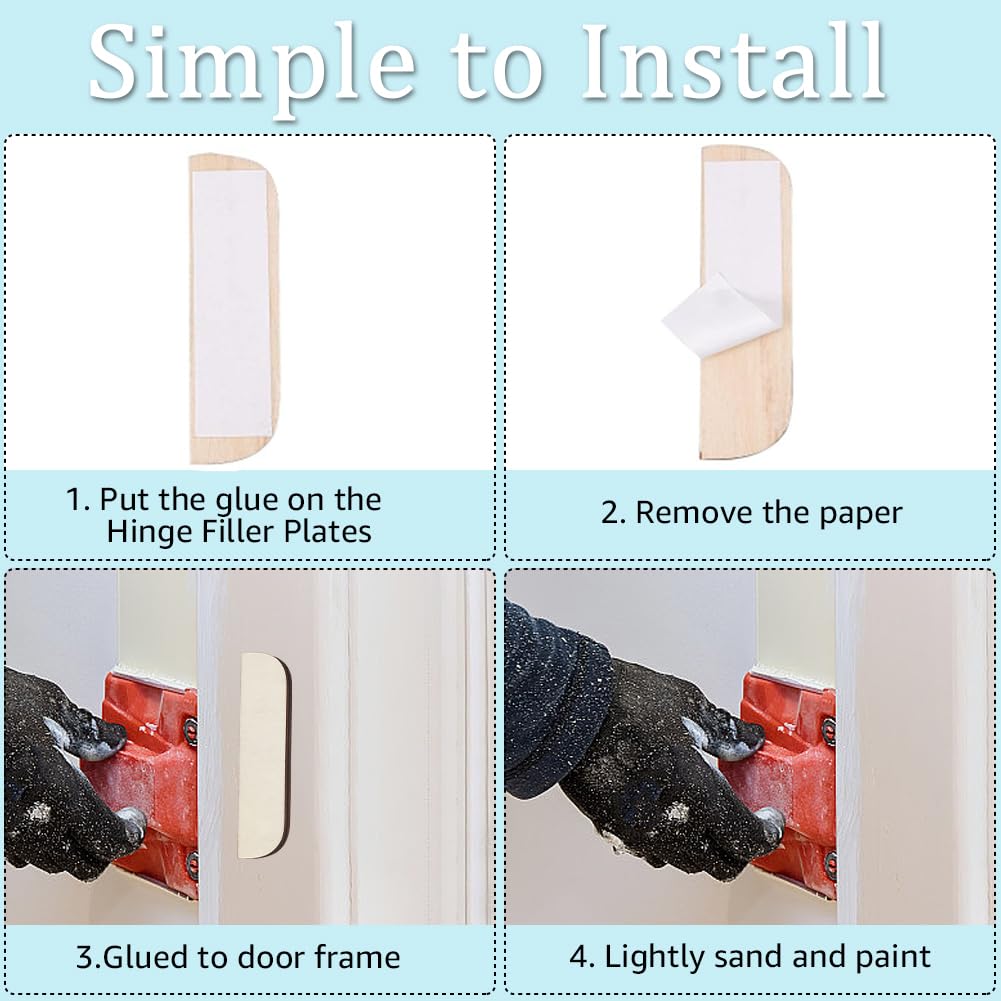 Simple to Install

1. Put the glue on the Hinge Filler Plates

2. Remove the paper

3.Glued to door frame

4. Lightly sand and paint