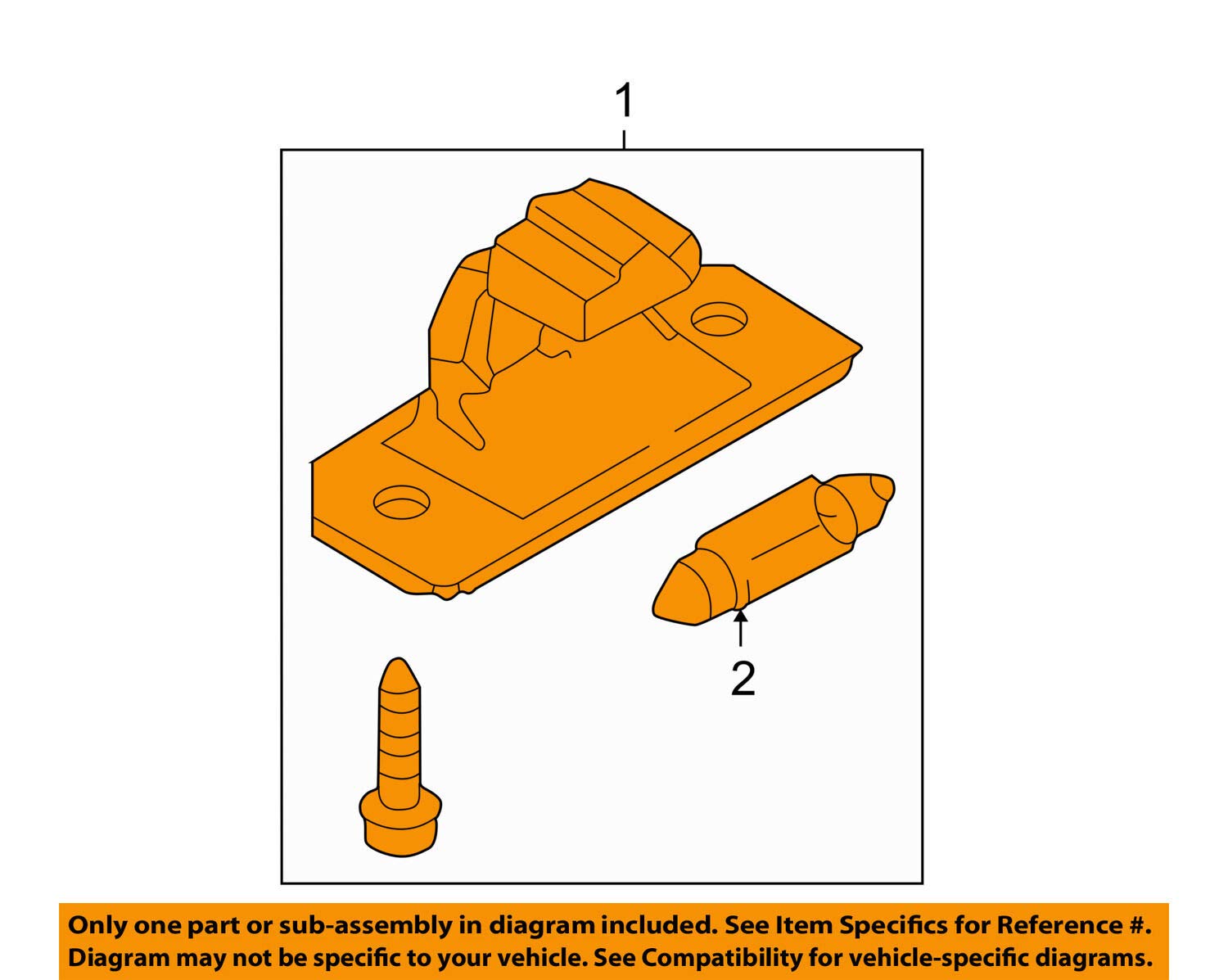 1

2

Only one part or sub-assembly in diagram included. See Item Specifics for Reference #. Diagram may not be specific to your vehicle. See Compatibility for vehicle-specific diagrams.