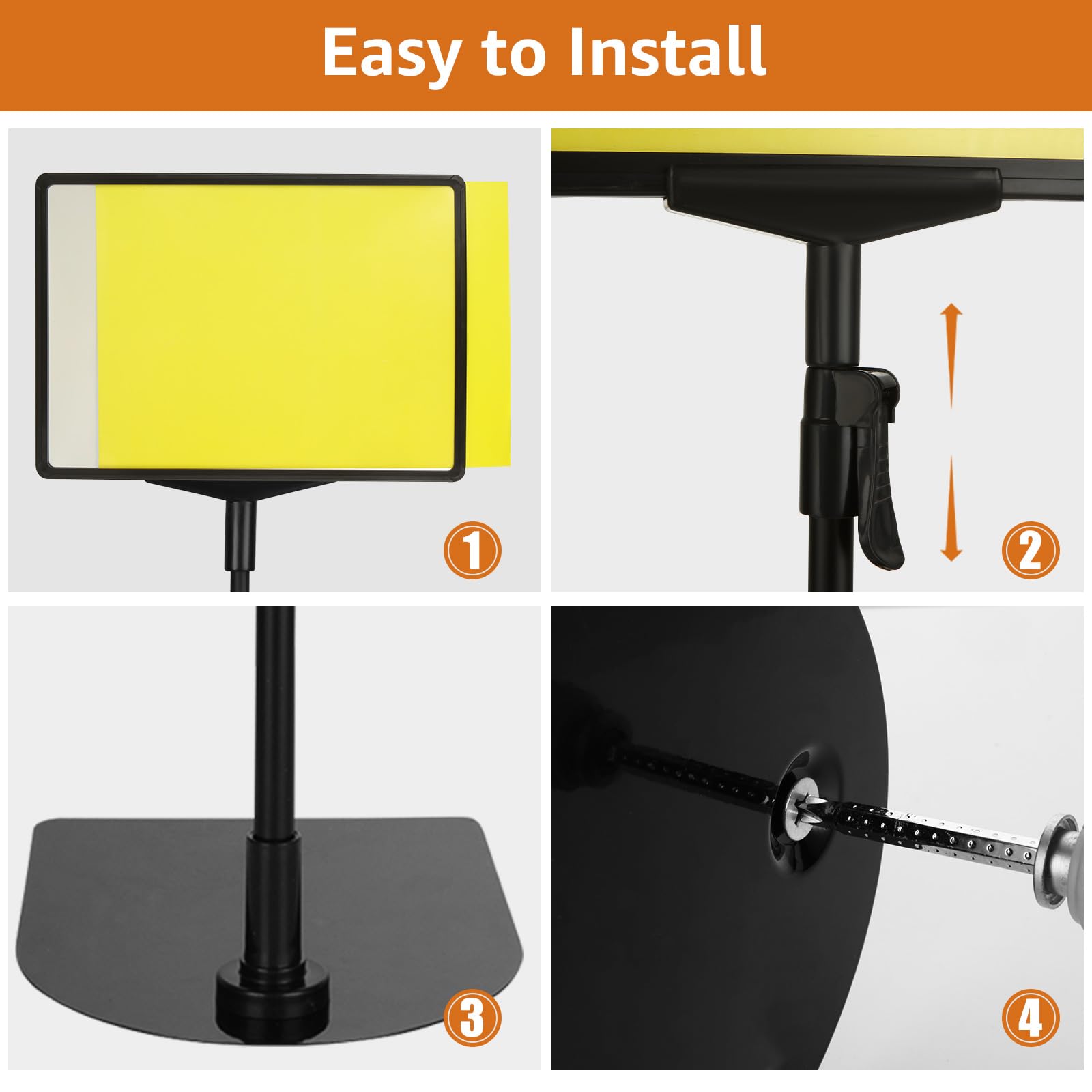 Easy to Install

1

2

3

4