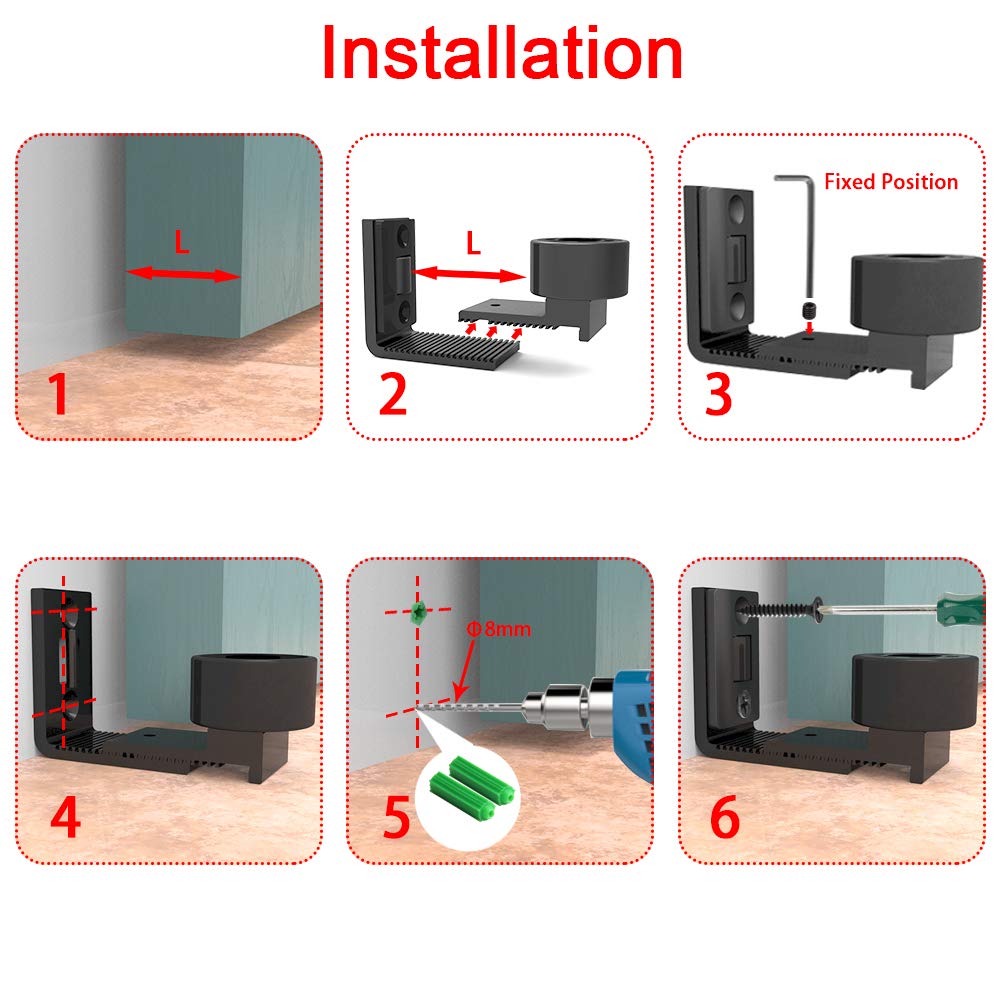 Installation

L

1

L

2

Fixed Position

3

4

Φ8mm

5

6