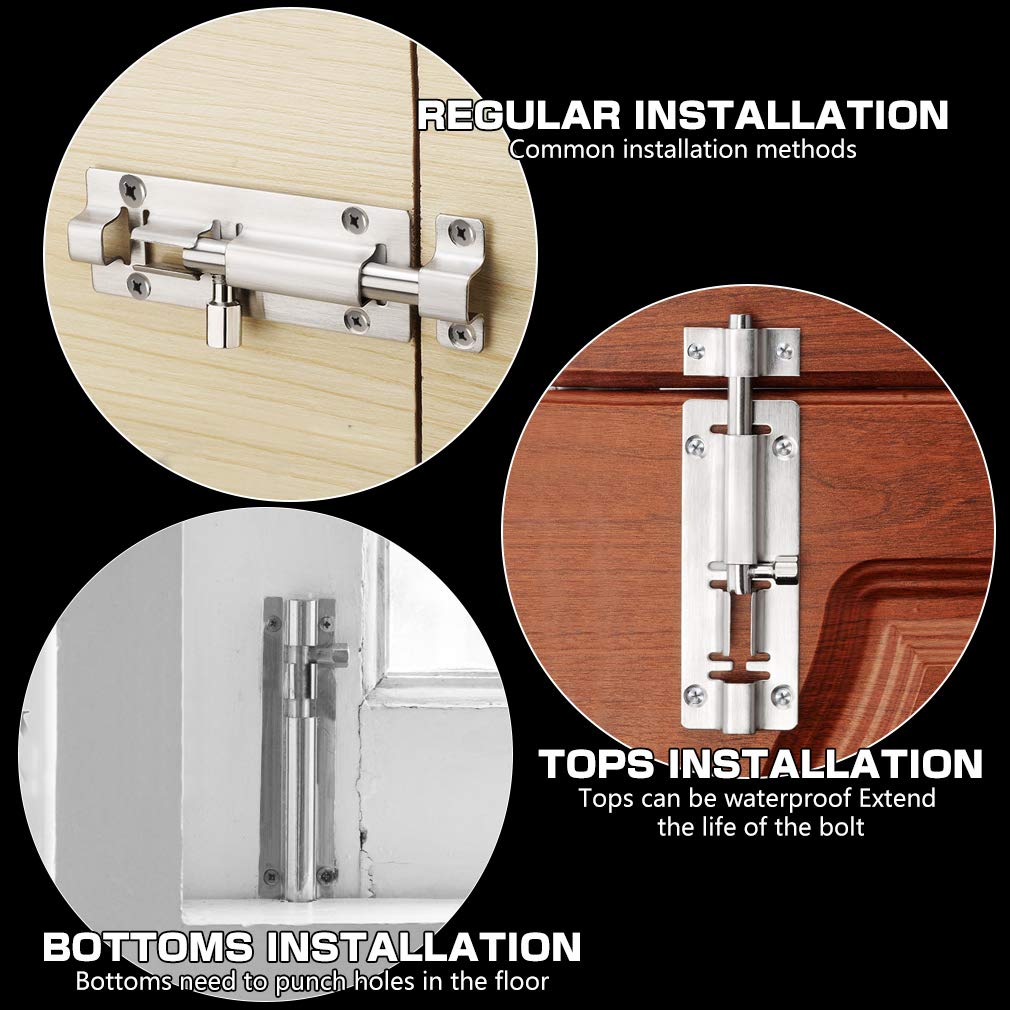 REGULAR INSTALLATION
Common installation methods

TOPS INSTALLATION
Tops can be waterproof Extend the life of the bolt

BOTTOMS INSTALLATION
Bottoms need to punch holes in the floor