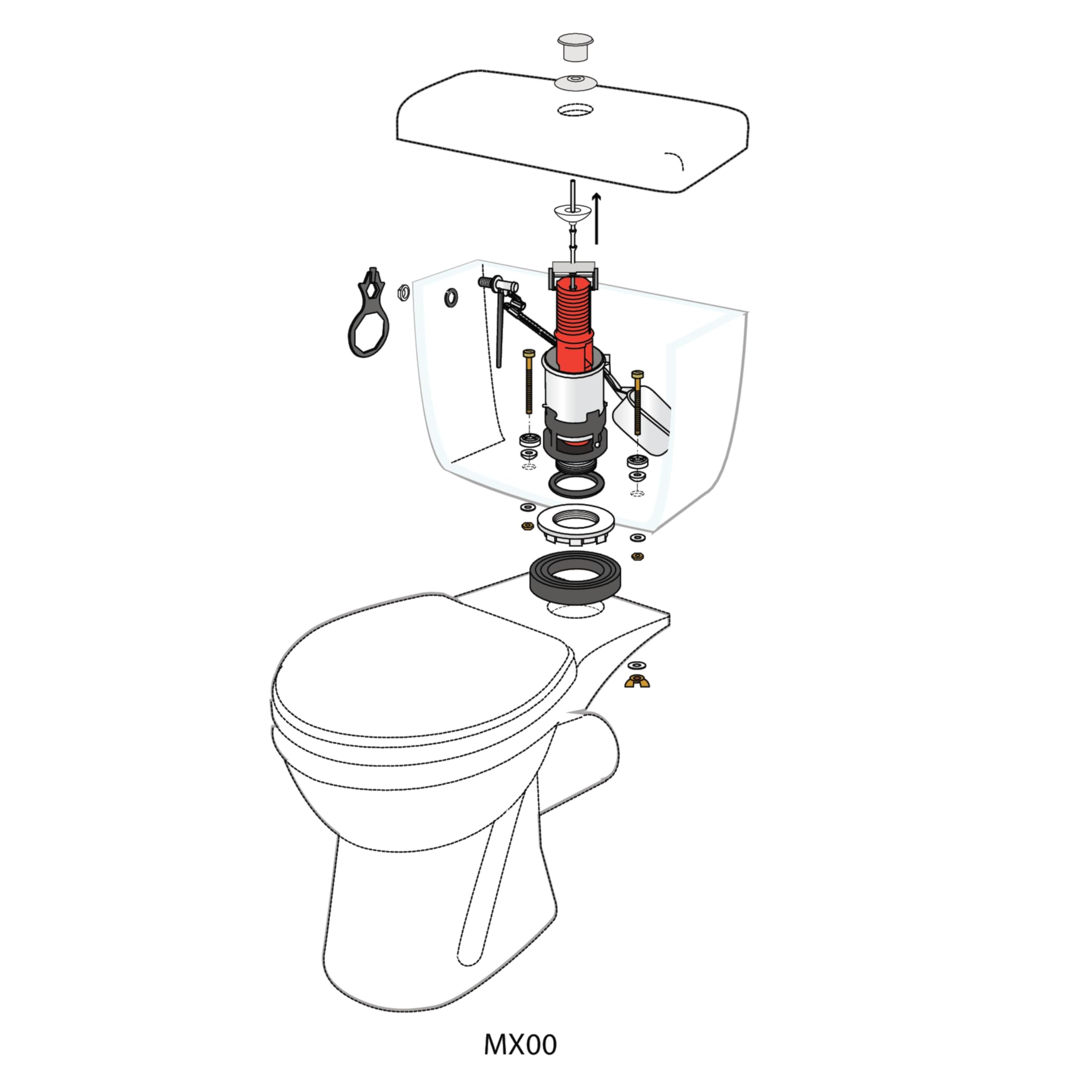 MX00