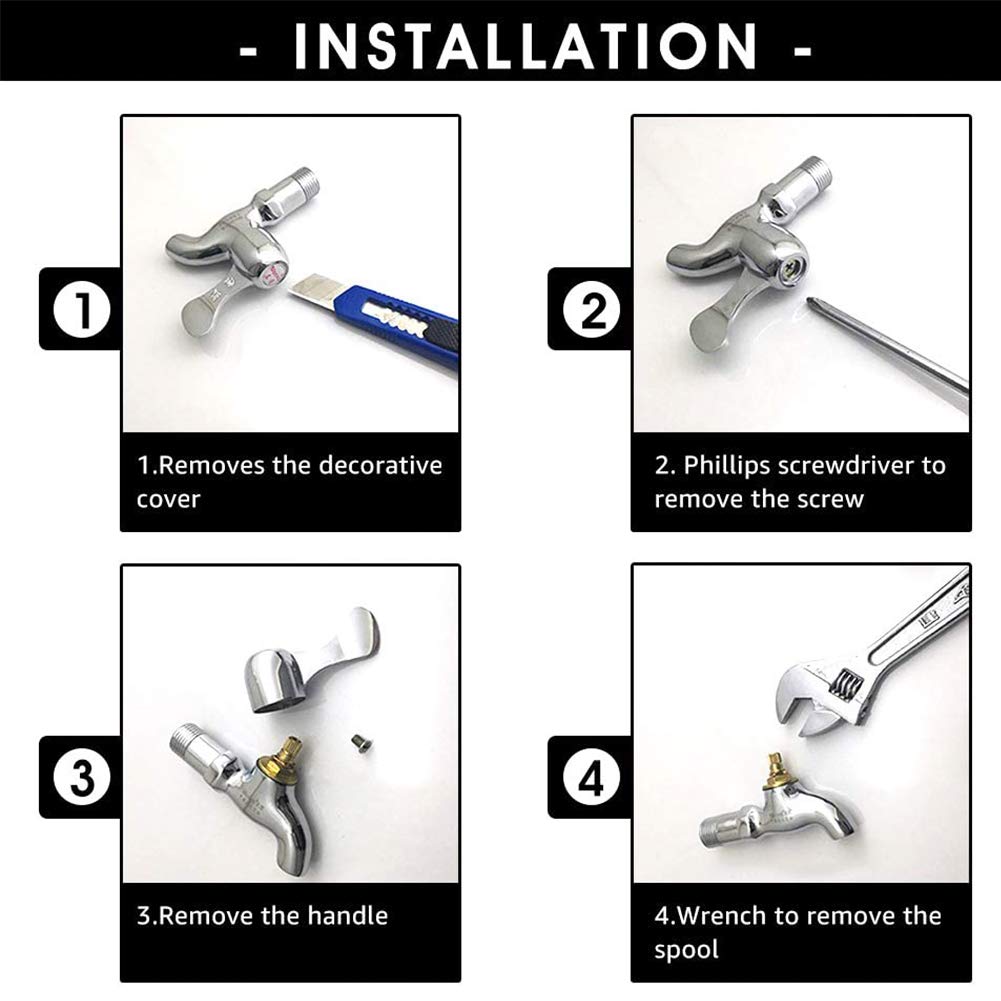 - INSTALLATION -

1

1.Removes the decorative cover

2

2. Phillips screwdriver to remove the screw

3

3.Remove the handle

4

4.Wrench to remove the spool