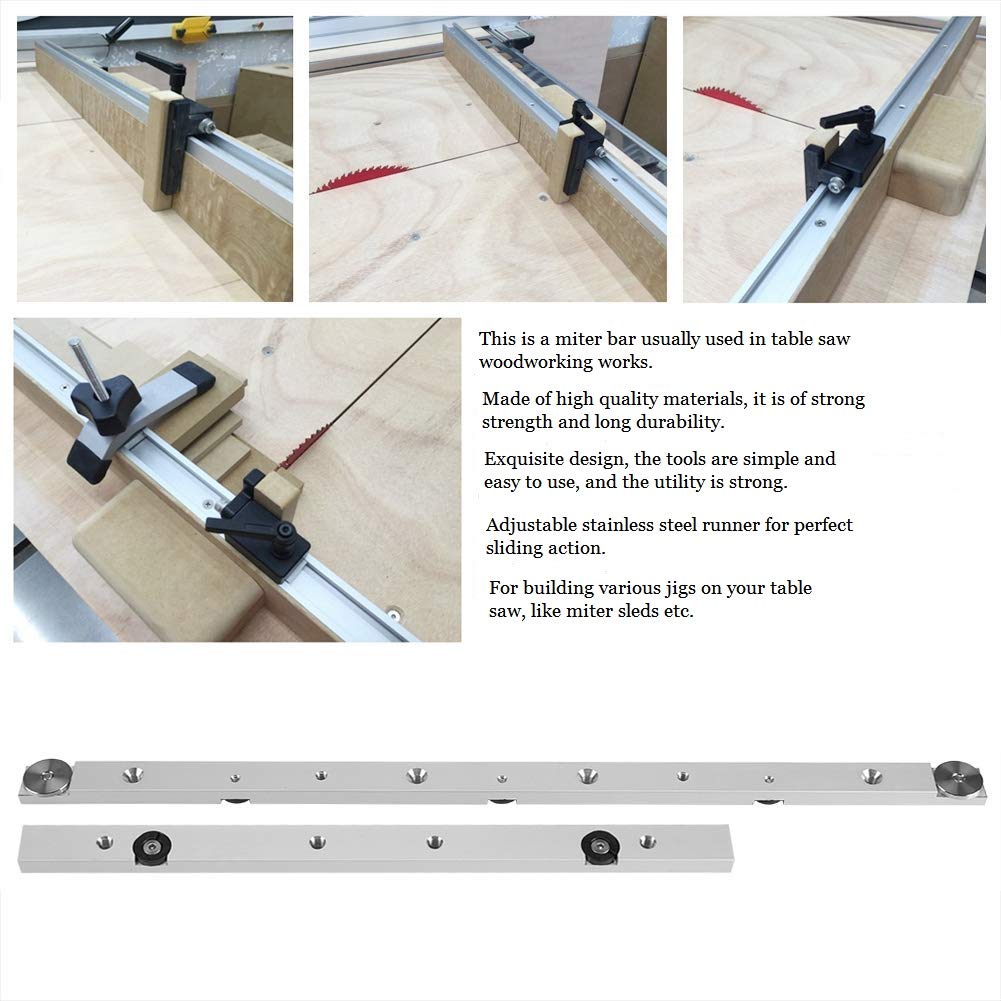 This is a miter bar usually used in table saw woodworking works.

Made of high quality materials, it is of strong strength and long durability.

Exquisite design, the tools are simple and easy to use, and the utility is strong.

Adjustable stainless steel runner for perfect sliding action.

For building various jigs on your table saw, like miter sleds etc.