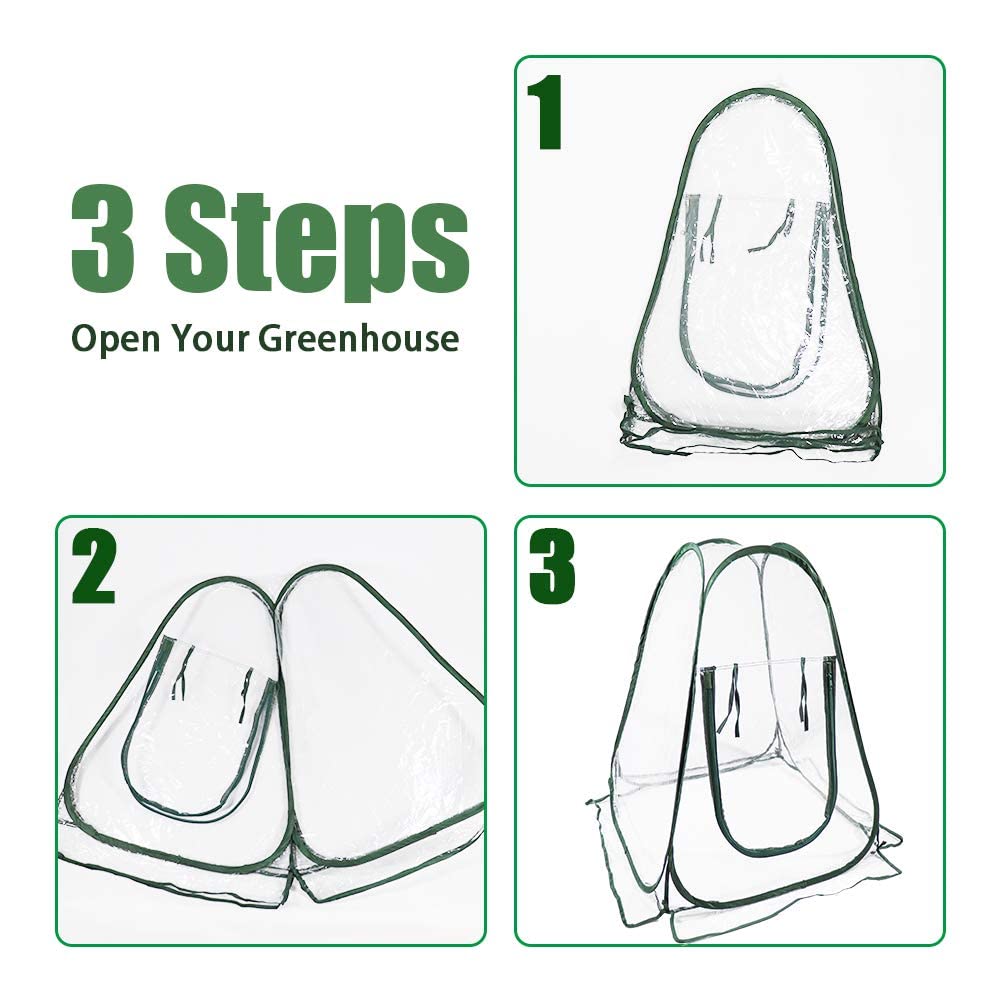 3 Steps
Open Your Greenhouse

1

2

3