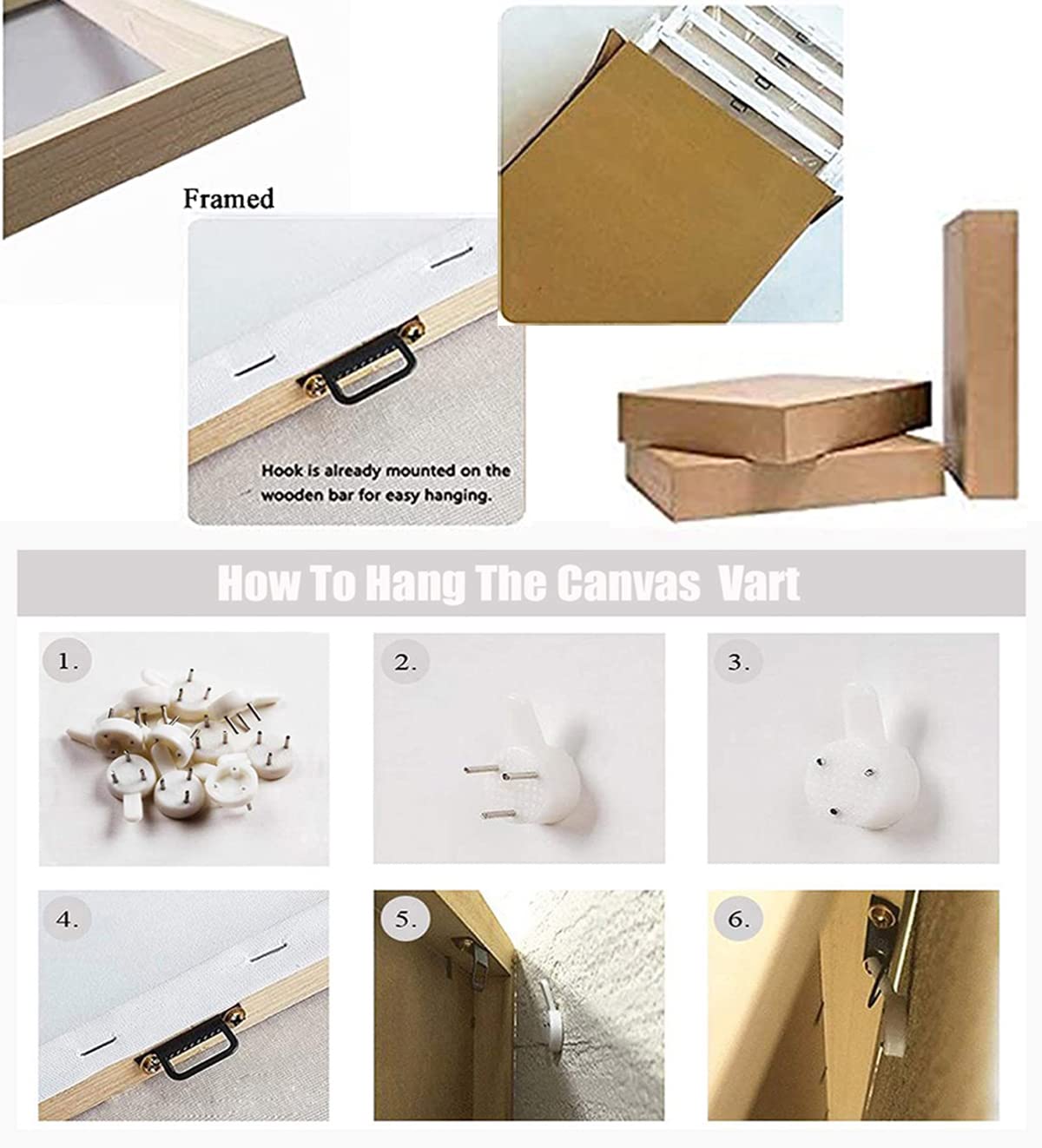 Framed

Hook is already mounted on the wooden bar for easy hanging.

How To Hang The Canvas Vart

1.

2.

3.

4.

5.

6.