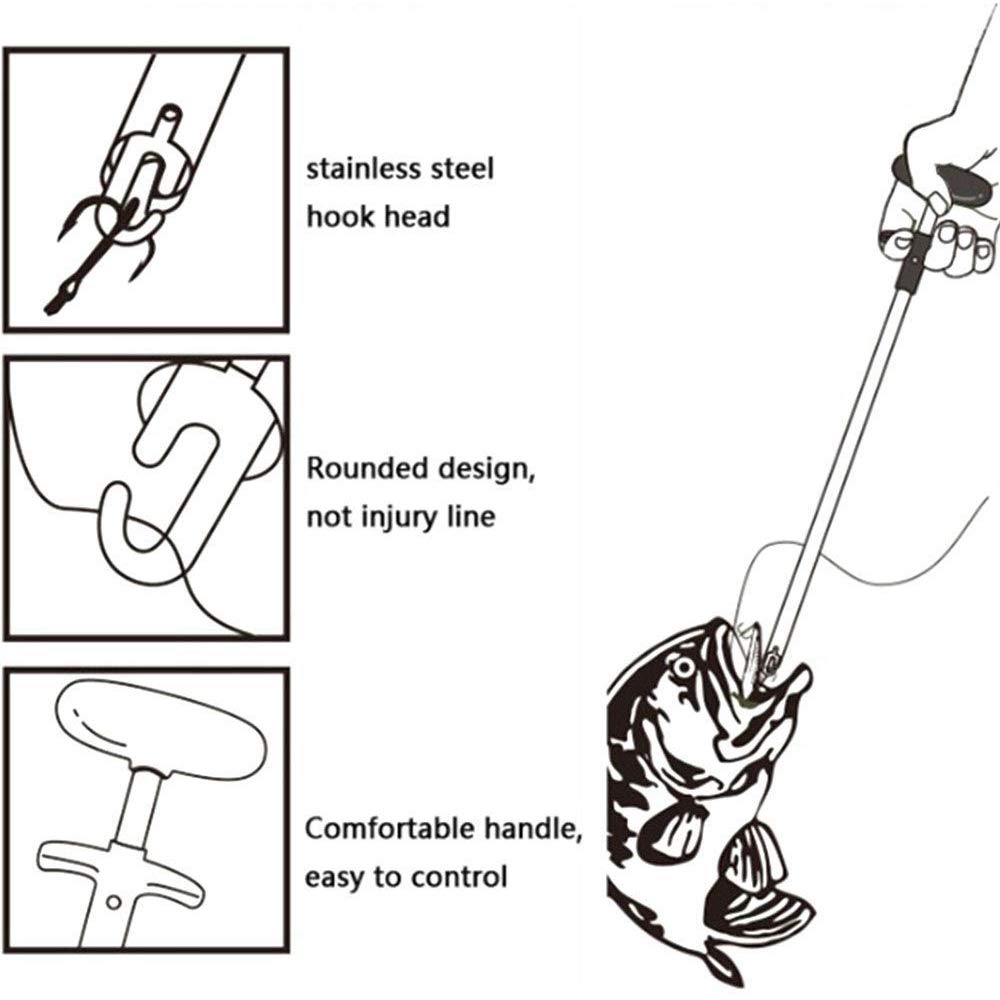 stainless steel hook head

Rounded design, not injury line

Comfortable handle, easy to control