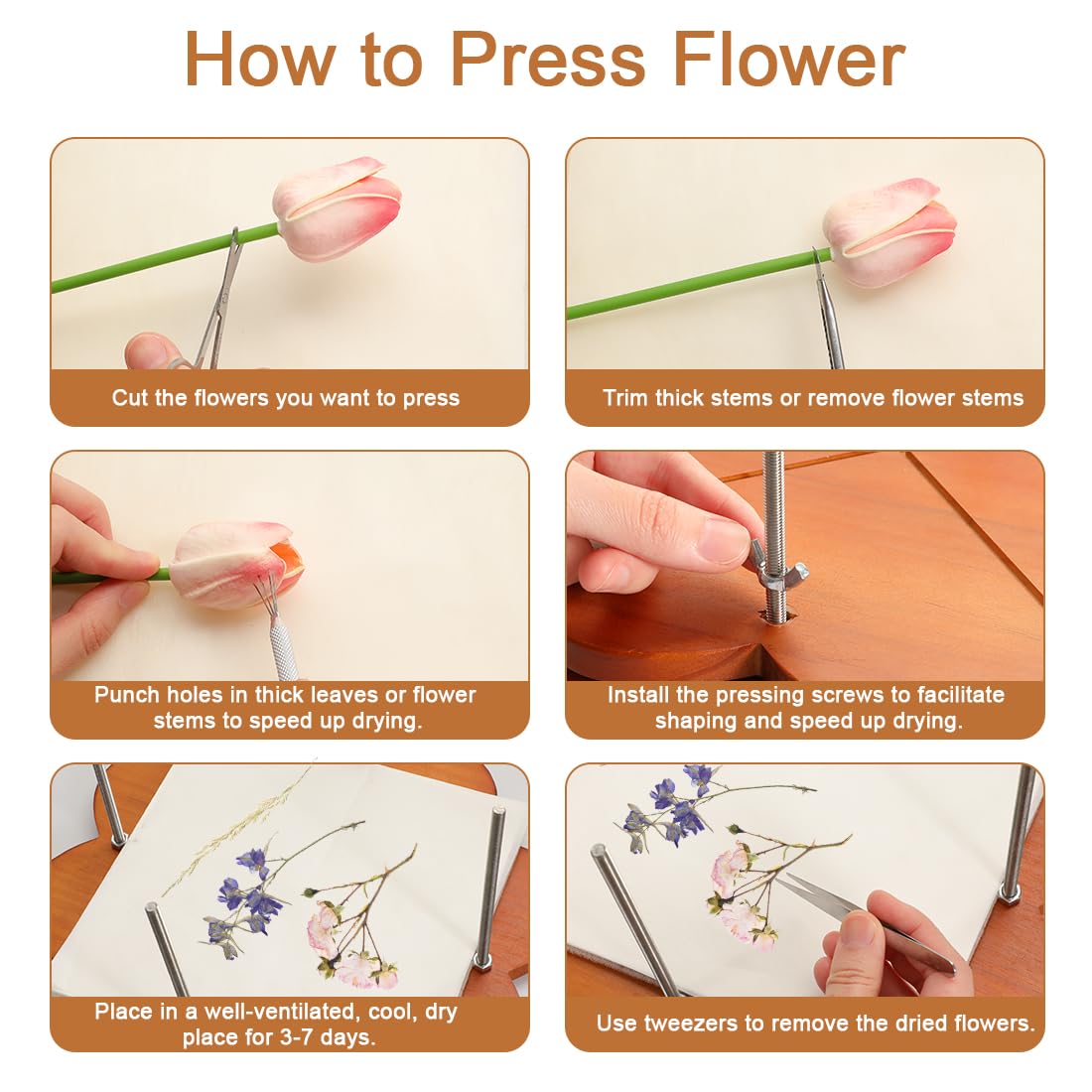 How to Press Flower

Cut the flowers you want to press

Trim thick stems or remove flower stems

Punch holes in thick leaves or flower stems to speed up drying.

Install the pressing screws to facilitate shaping and speed up drying.

Place in a well-ventilated, cool, dry place for 3-7 days.

Use tweezers to remove the dried flowers.