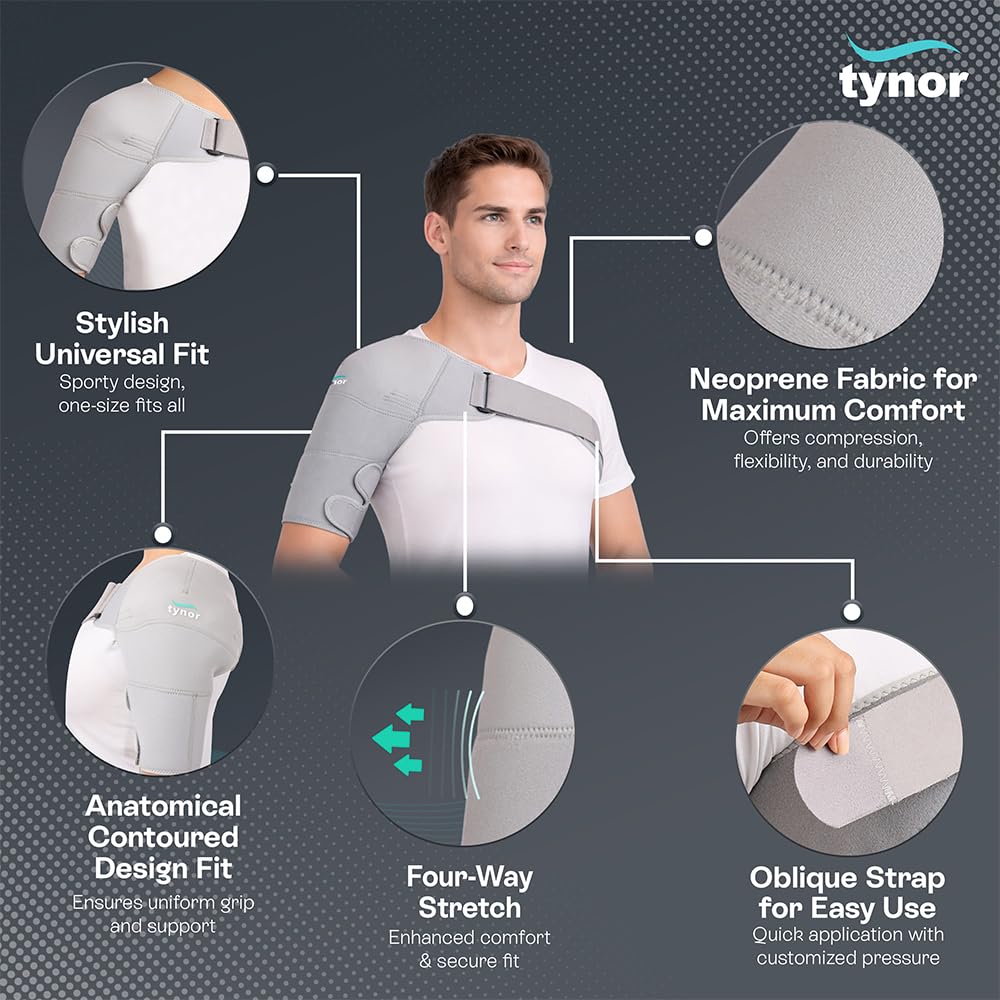 tynor

Stylish Universal Fit
Sporty design, one-size fits all

Neoprene Fabric for Maximum Comfort
Offers compression, flexibility, and durability

tynor

Anatomical Contoured Design Fit
Ensures uniform grip and support

Four-Way Stretch
Enhanced comfort & secure fit

Oblique Strap for Easy Use
Quick application with customized pressure