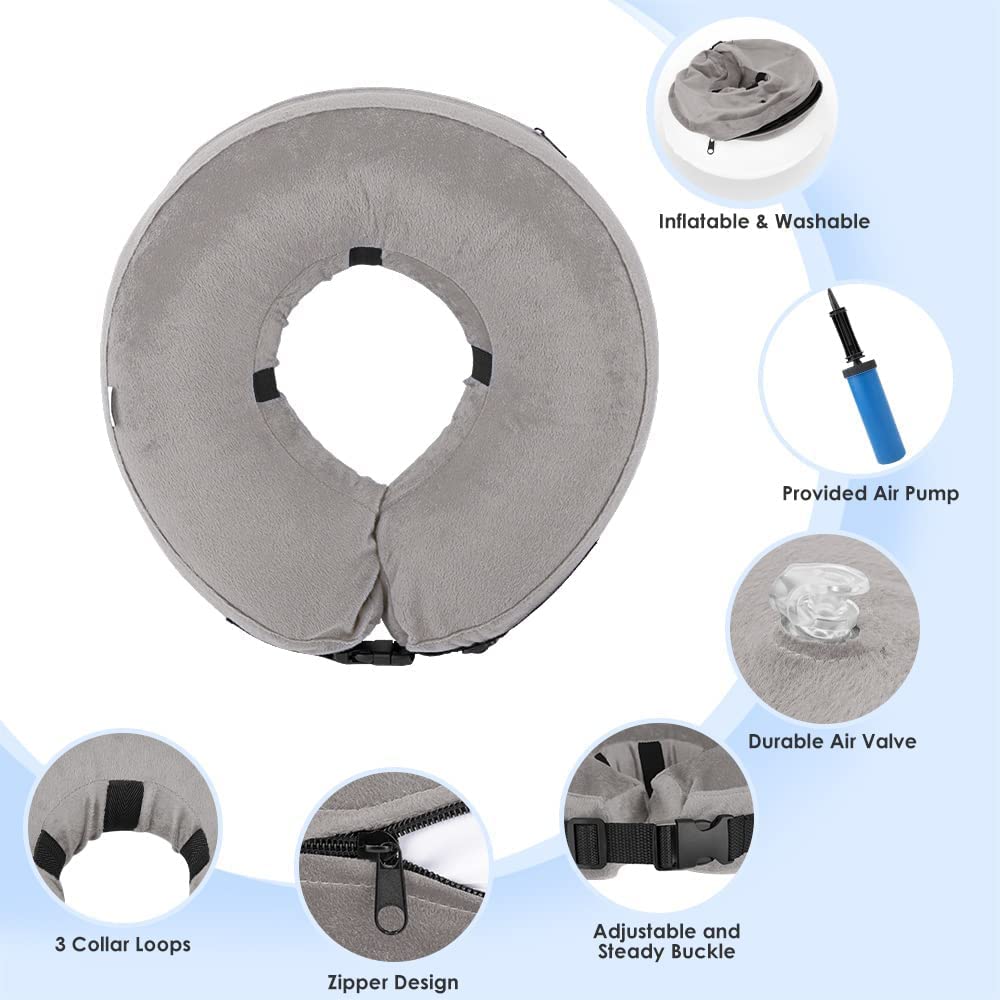 Inflatable & Washable

Provided Air Pump

Durable Air Valve

3 Collar Loops

Zipper Design

Adjustable and Steady Buckle