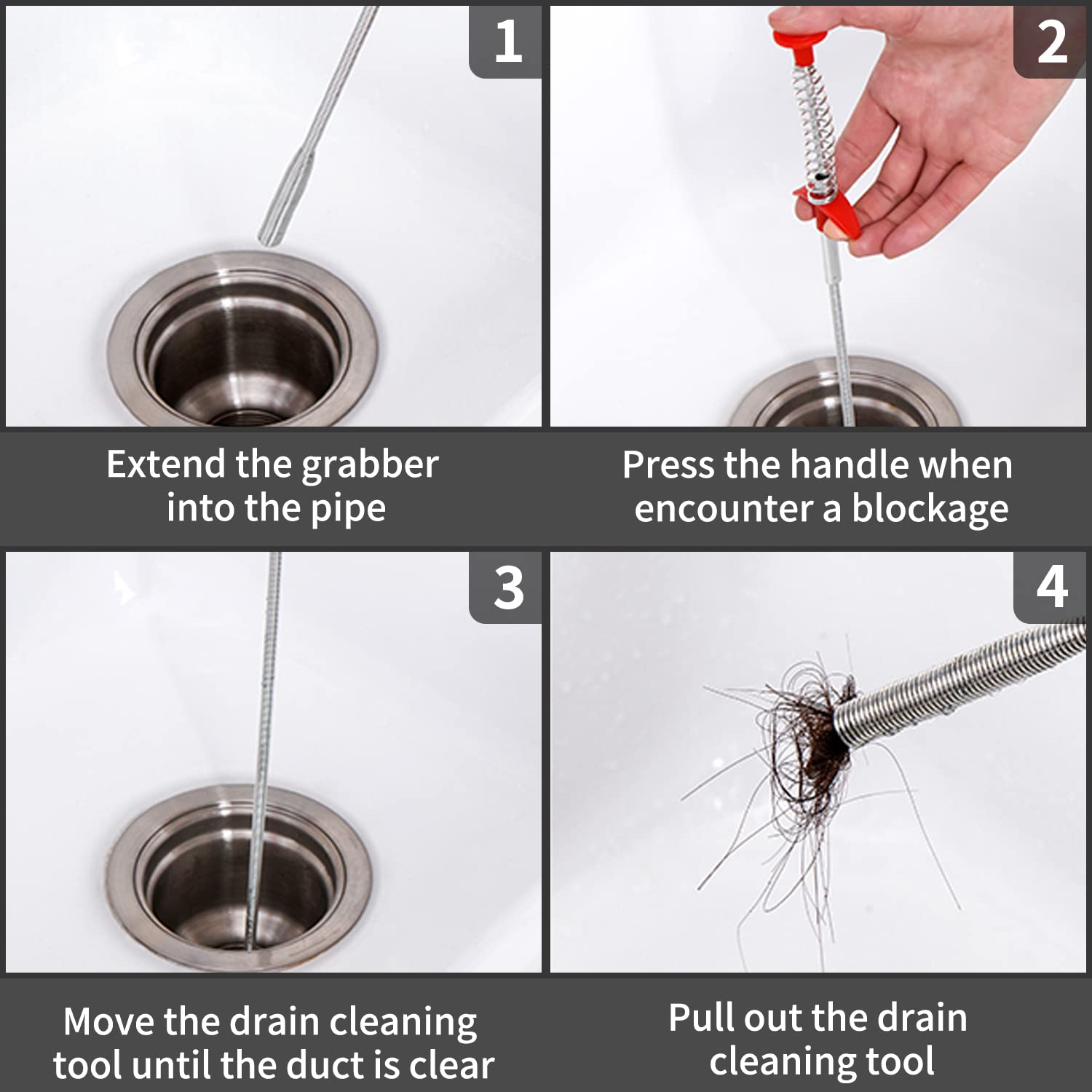 1

Extend the grabber into the pipe

2

Press the handle when encounter a blockage

3

Move the drain cleaning tool until the duct is clear

4

Pull out the drain cleaning tool