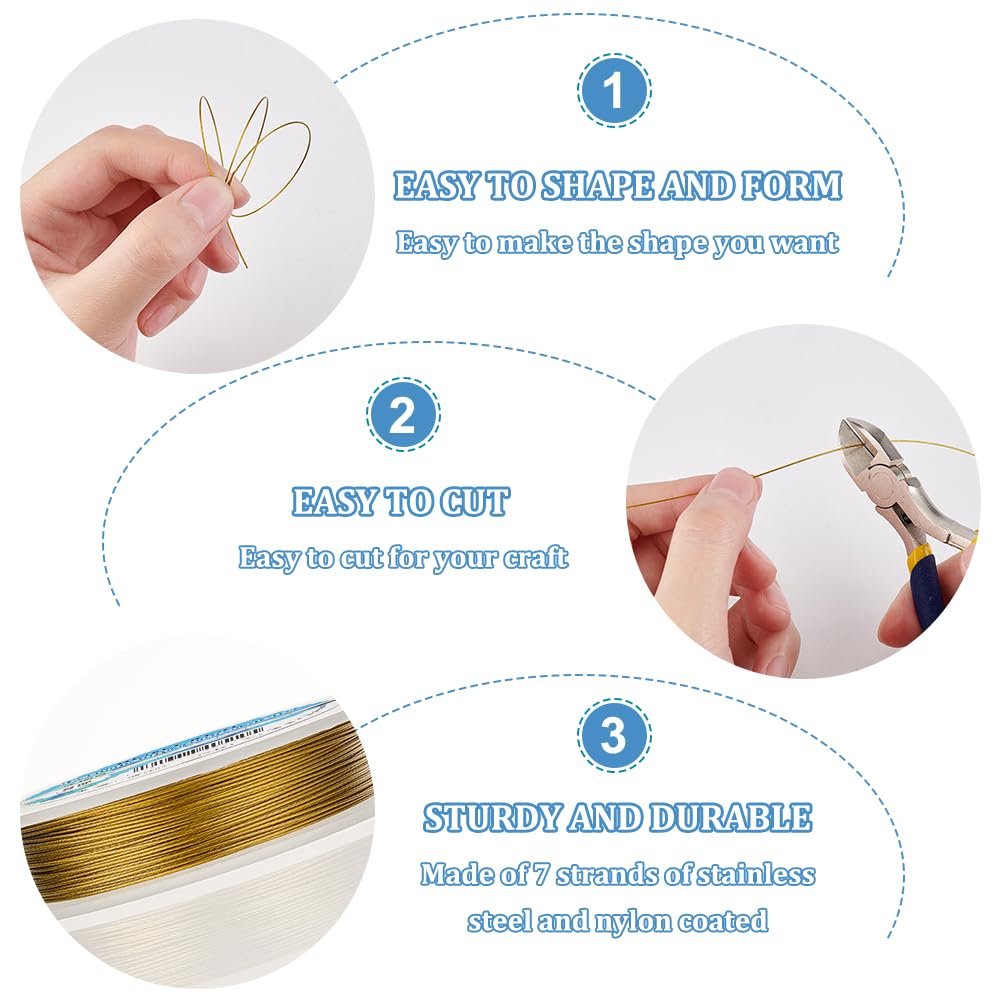 1

EASY TO SHAPE AND FORM

Easy to make the shape you want

2

EASY TO CUT

Easy to cut for your craft

3

STURDY AND DURABLE

Made of 7 strands of stainless steel and nylon coated