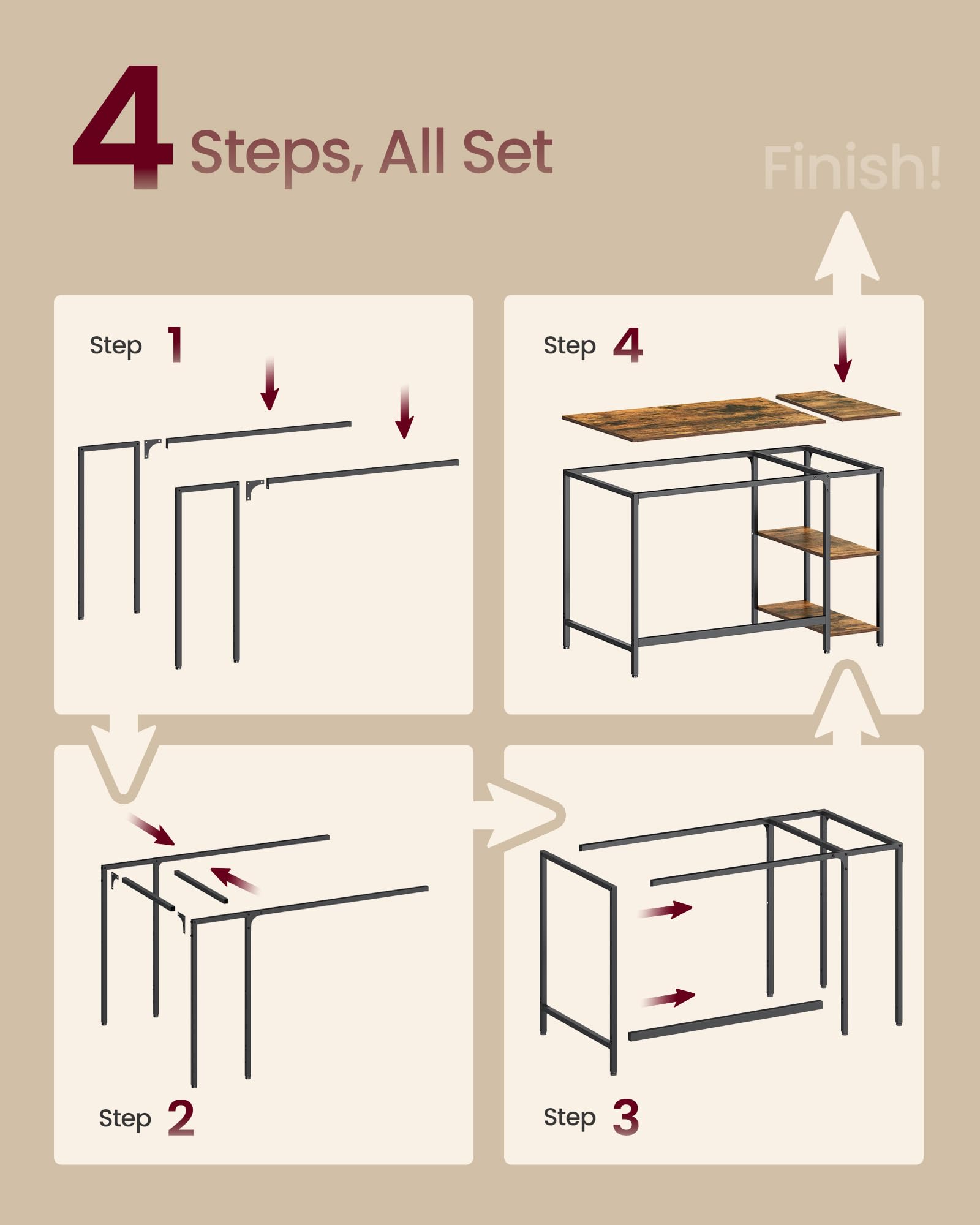 4 Steps, All Set

Finish!

Step 1

Step 4

Step 2

Step 3