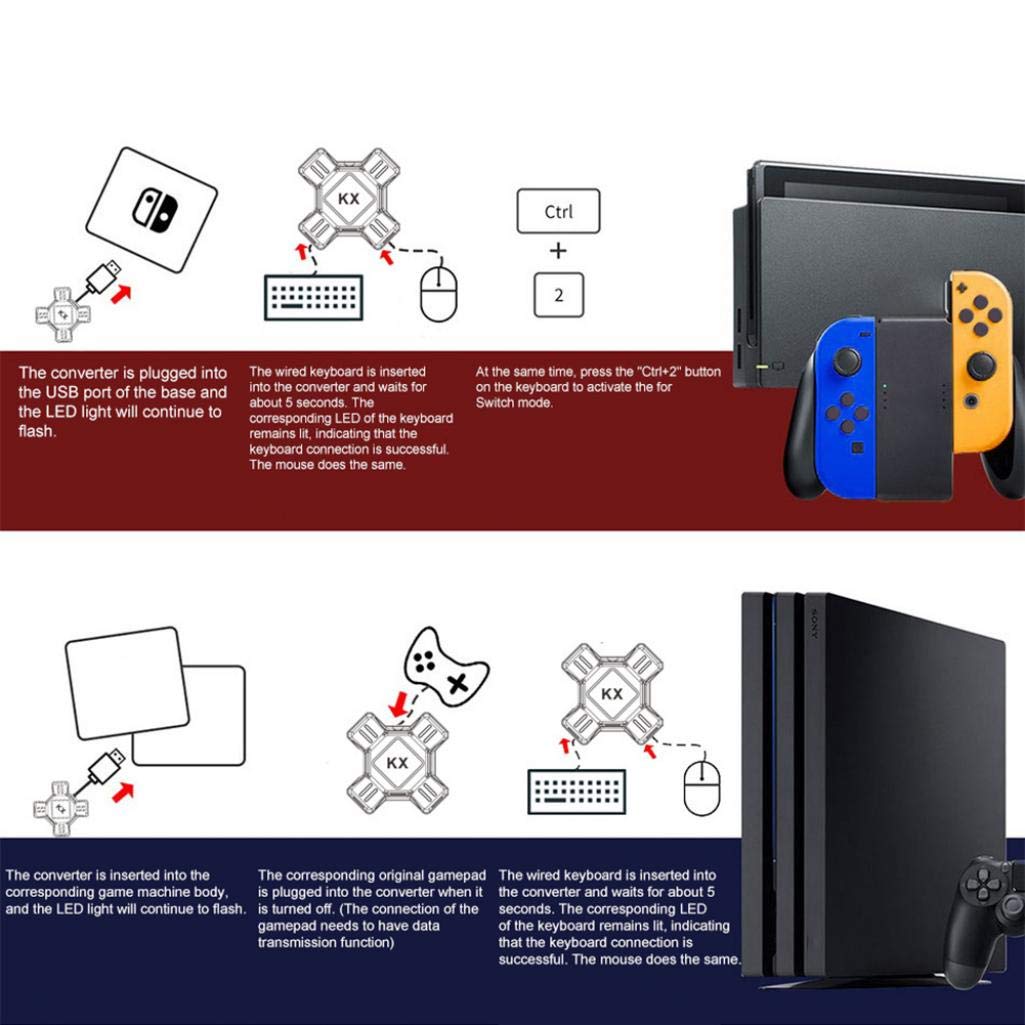 KX

Ctrl

+

2

The converter is plugged into the USB port of the base and the LED light will continue to flash.

The wired keyboard is inserted into the converter and waits for about 5 seconds. The corresponding LED of the keyboard remains lit, indicating that the keyboard connection is successful. The mouse does the same.

At the same time, press the "Ctrl+2" button on the keyboard to activate the for Switch mode.

KX

KX

SONY

The converter is inserted into the corresponding game machine body, and the LED light will continue to flash.

The corresponding original gamepad is plugged into the converter when it is turned off. (The connection of the gamepad needs to have data transmission function)

The wired keyboard is inserted into the converter and waits for about 5 seconds. The corresponding LED of the keyboard remains lit, indicating that the keyboard connection is successful. The mouse does the same.